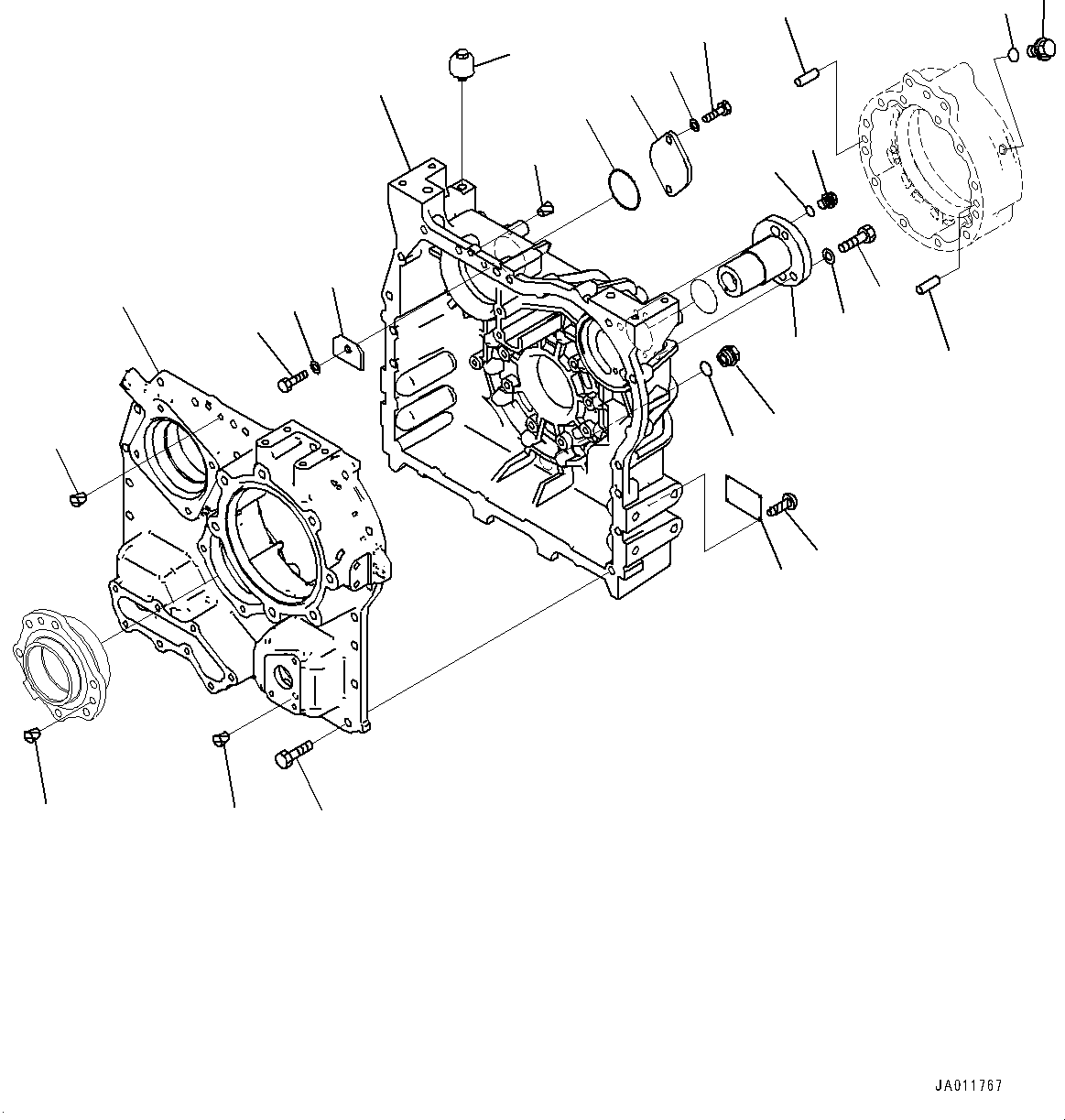 JA011767