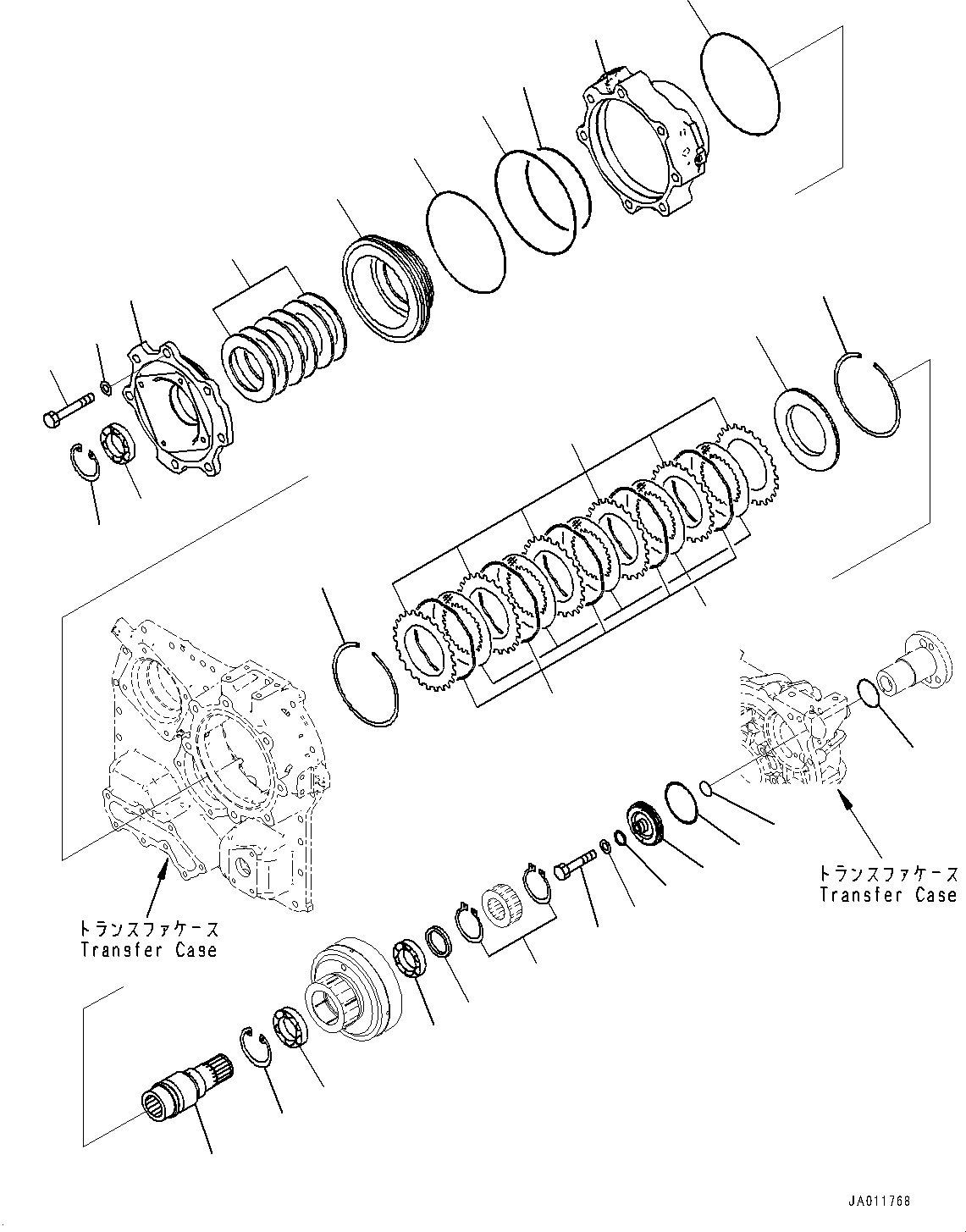 トランスファケース
Transfer Case

トランスファケース
Transfer Case

JA011768