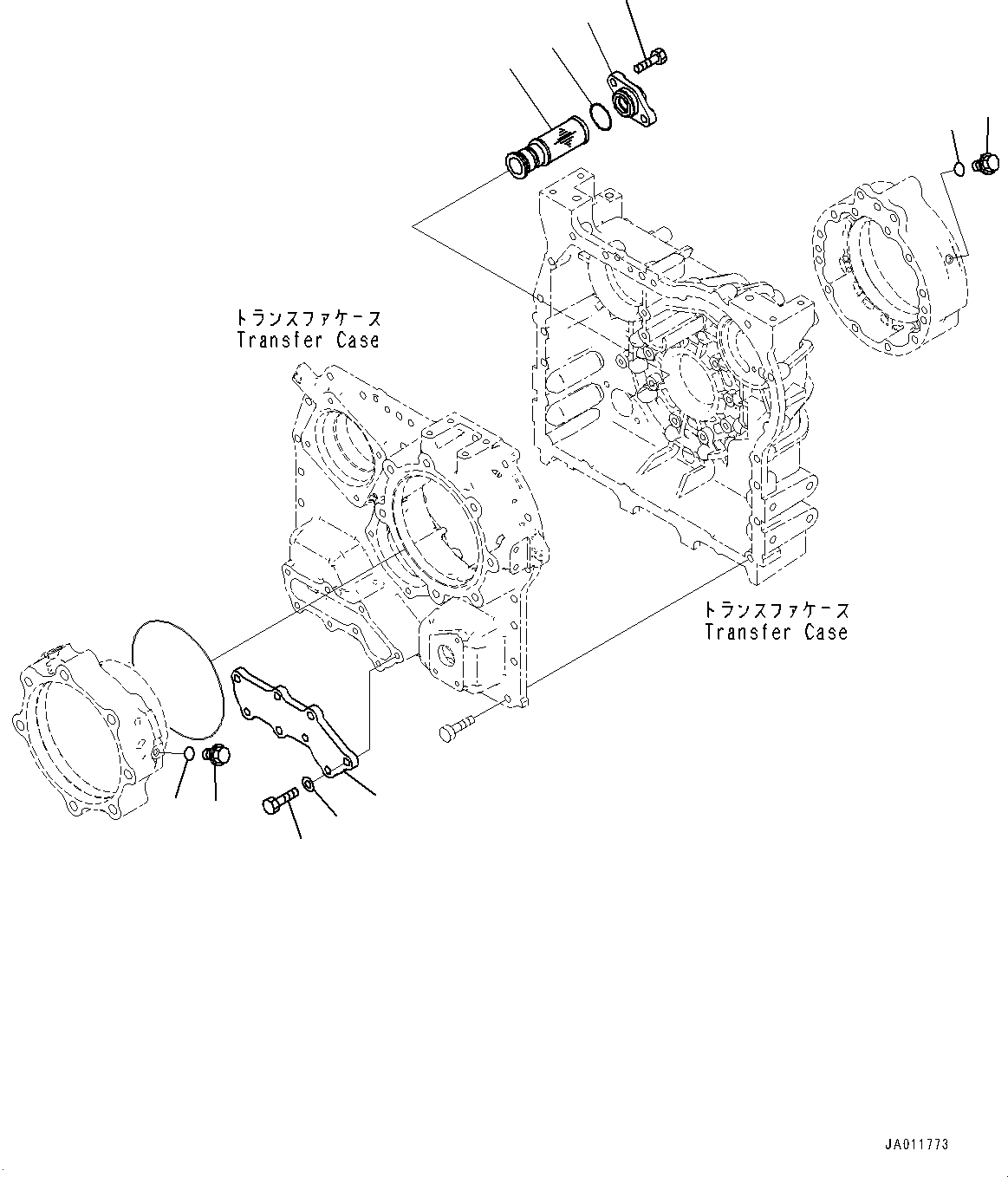 トランスファケース
Transfer Case

トランスファケース
Transfer Case

JA011773