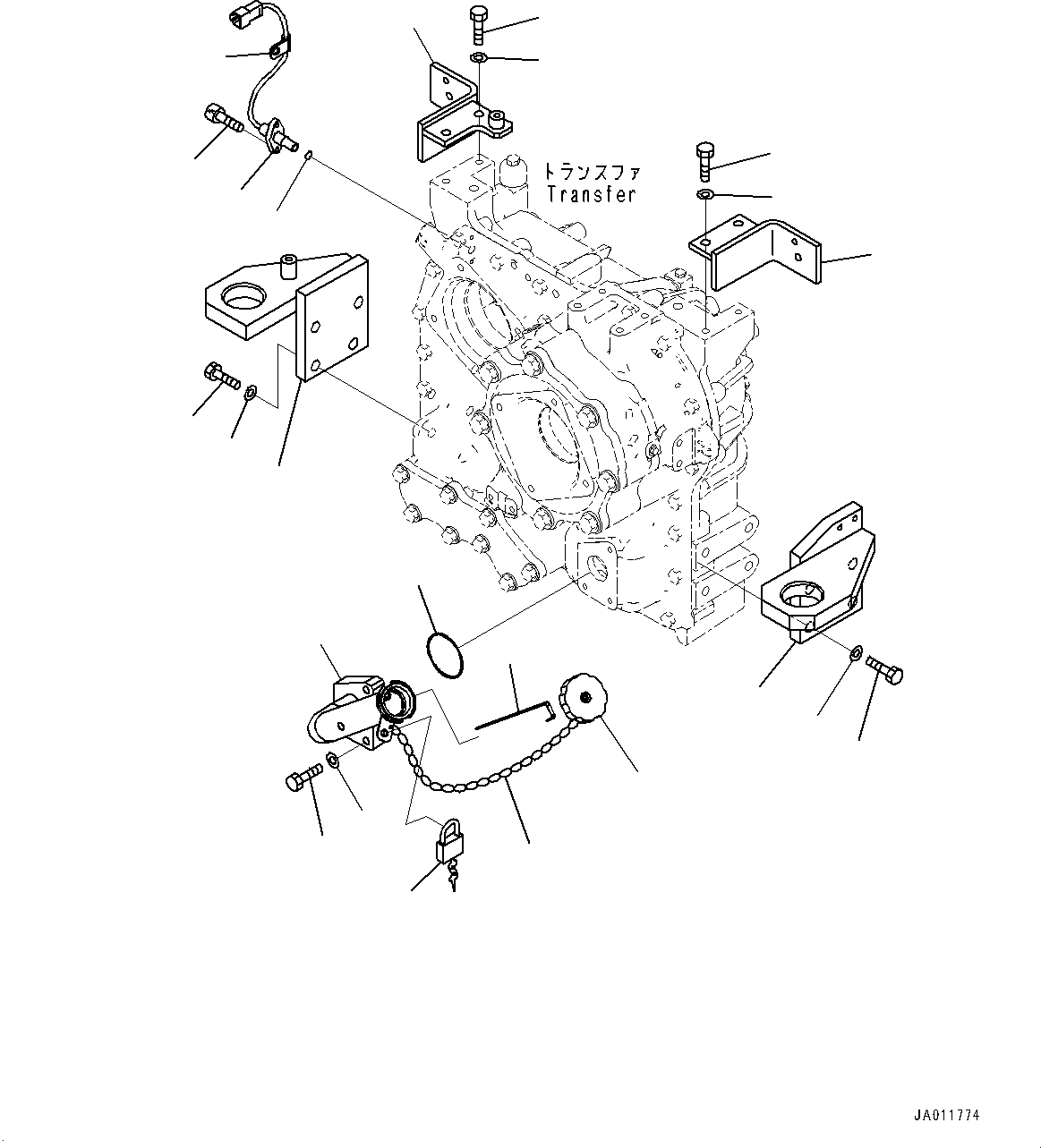 トランスファ
Transfer

JA011774