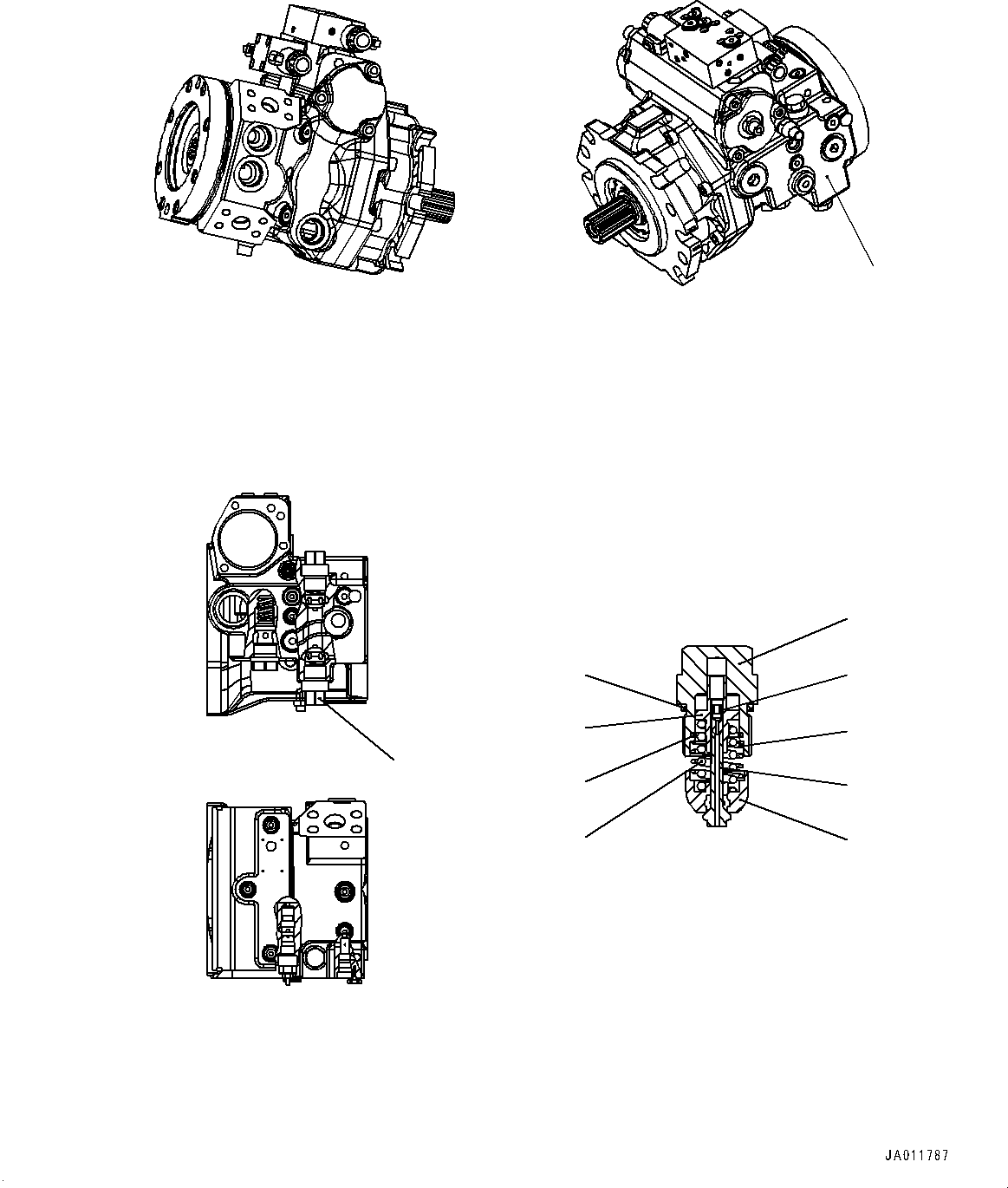 JA011787