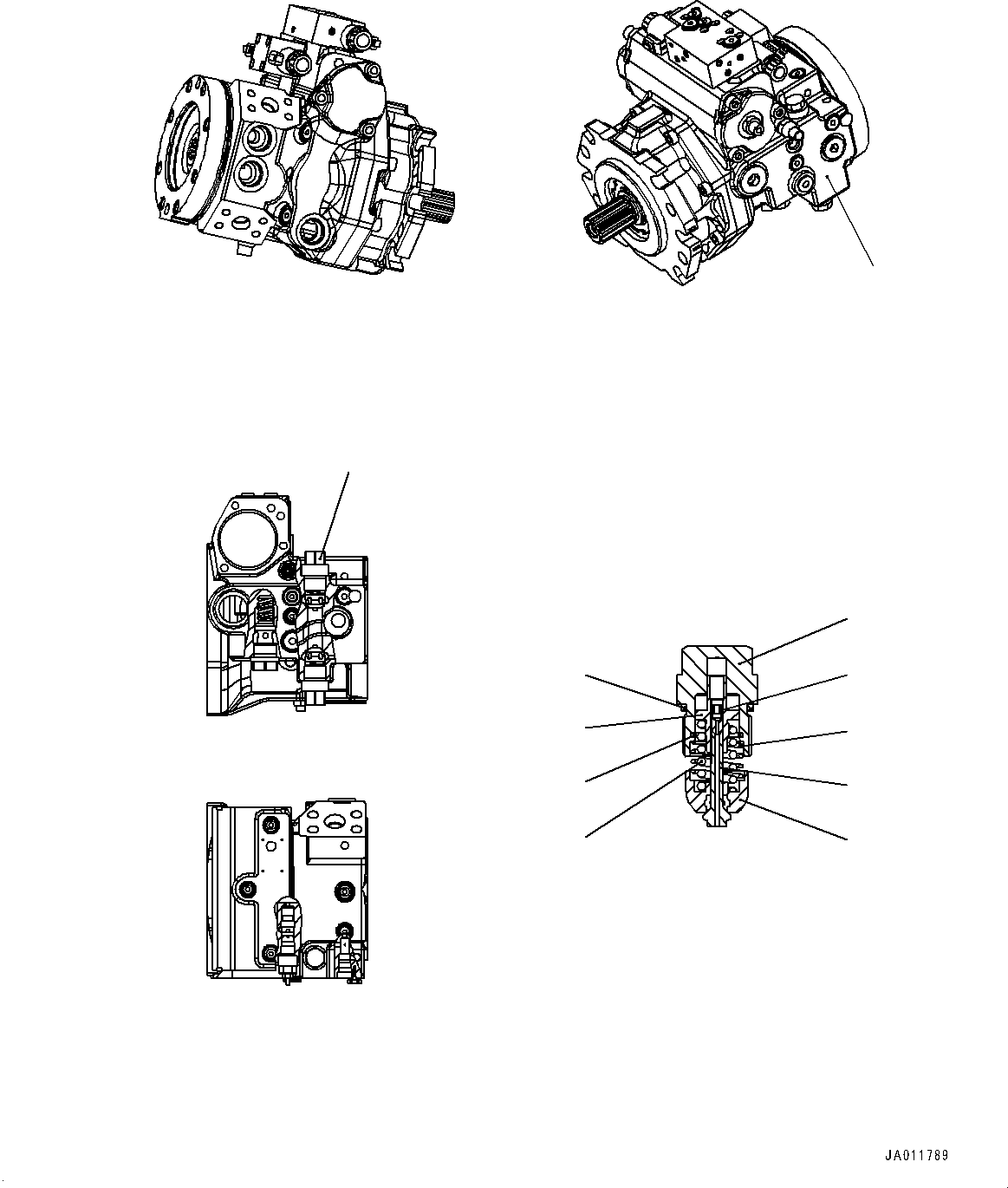 JA011789