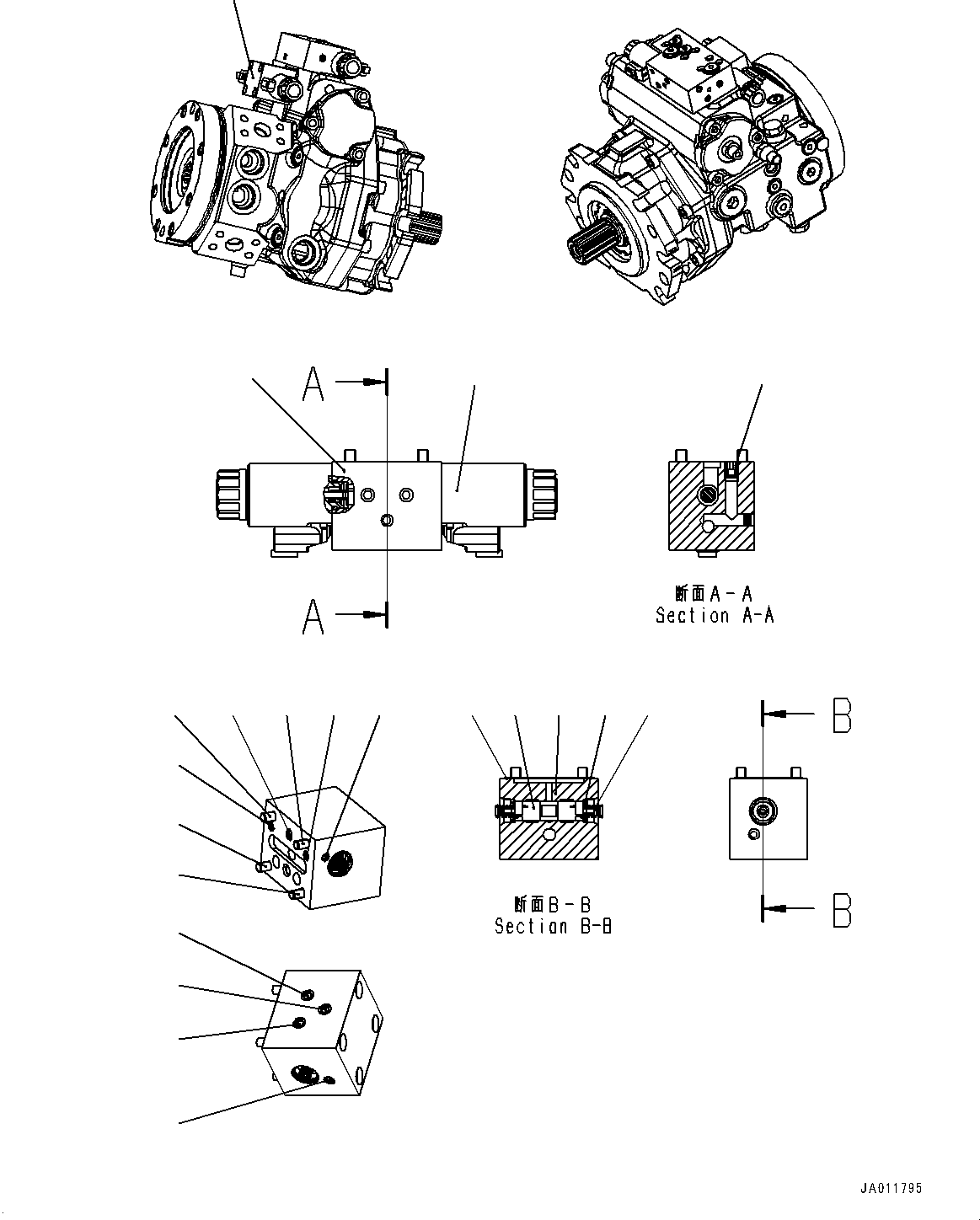 A

A

断面A－A
Section A-A

B

B

断面B－B
Section B-B

JA011795