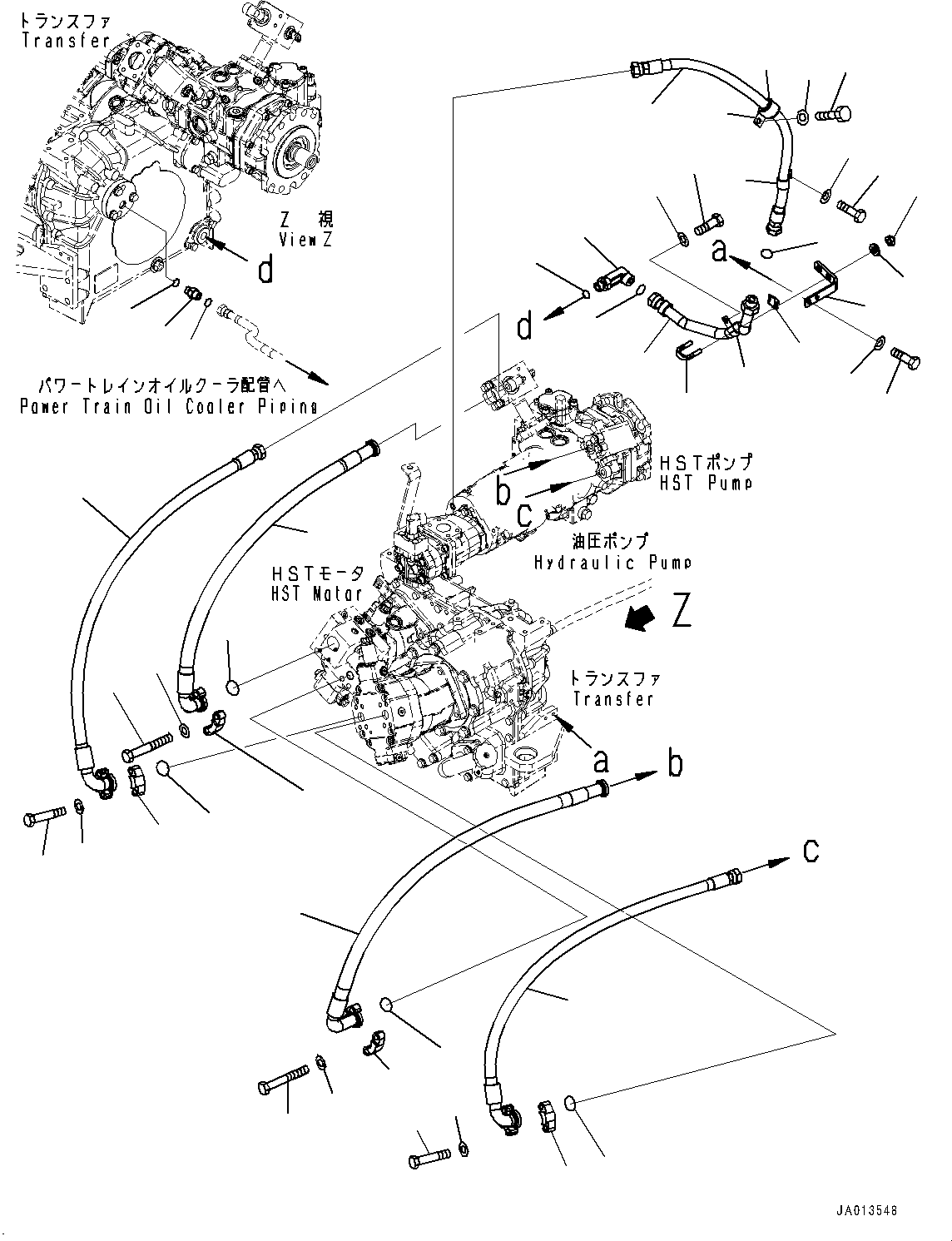 トランスファ
Transfer

Z 視
View Z

d

パワートレインオイルクーラ配管へ
Power Train Oil Cooler Piping

a

d

HSTポンプ
HST Pump

b

c

油圧ポンプ
Hydraulic Pump

HSTモータ
HST Motor

Z

トランスファ
Transfer

a

b

c

JA013548