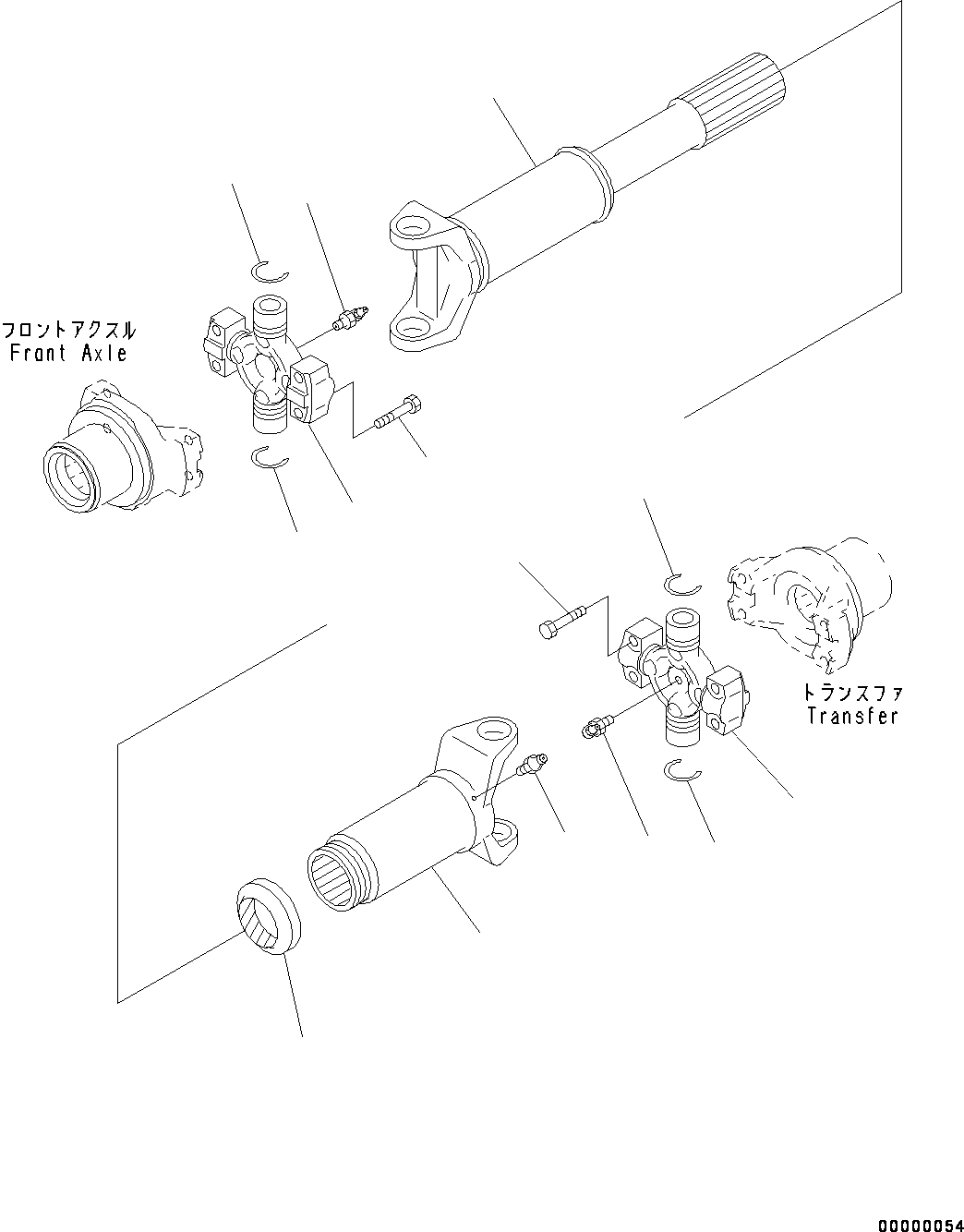 フロントアクスル
Front Axle

トランスファ
Transfer

00000054