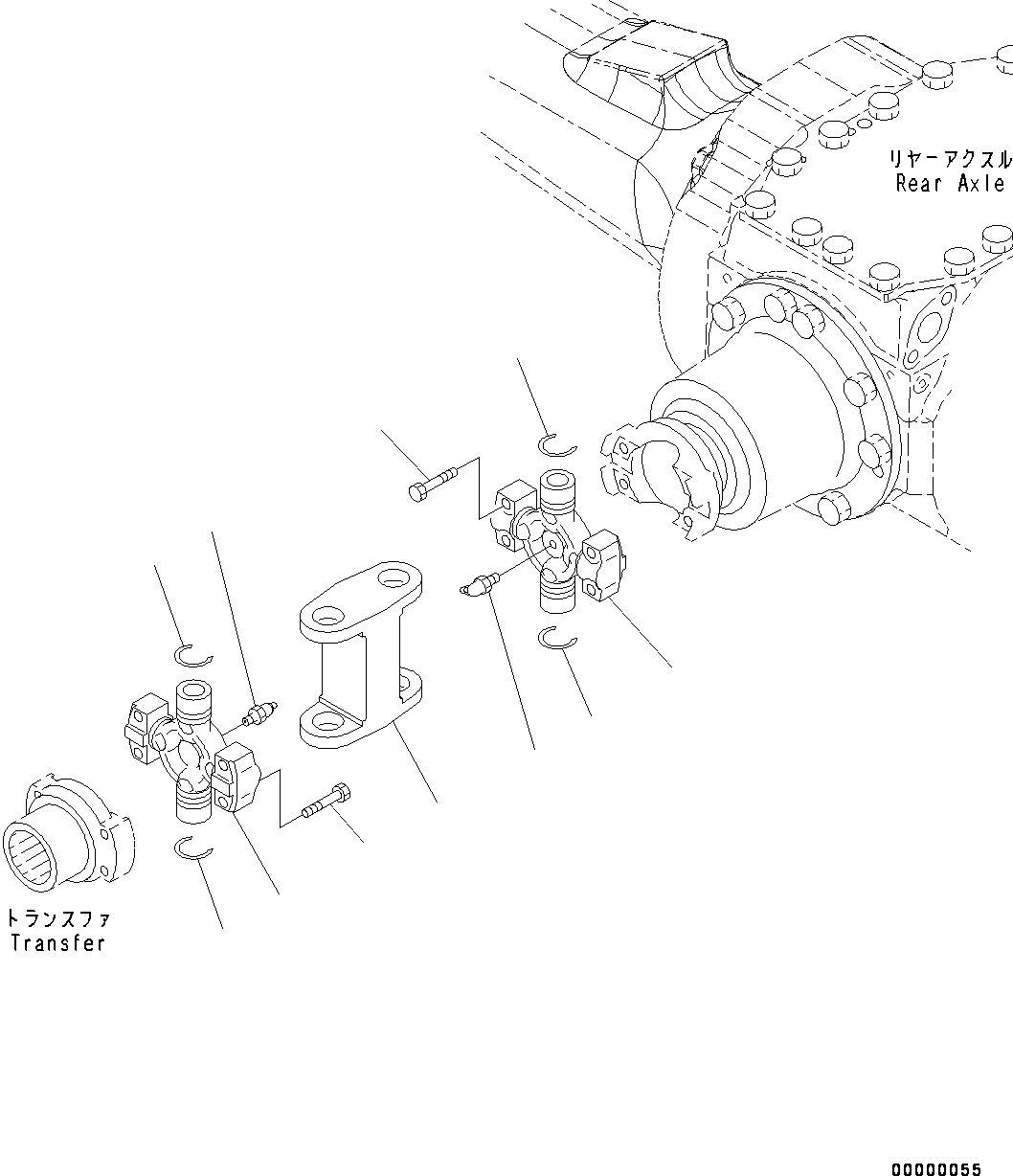 リヤーアクスル
Rear Axle

トランスファ
Transfer

00000055