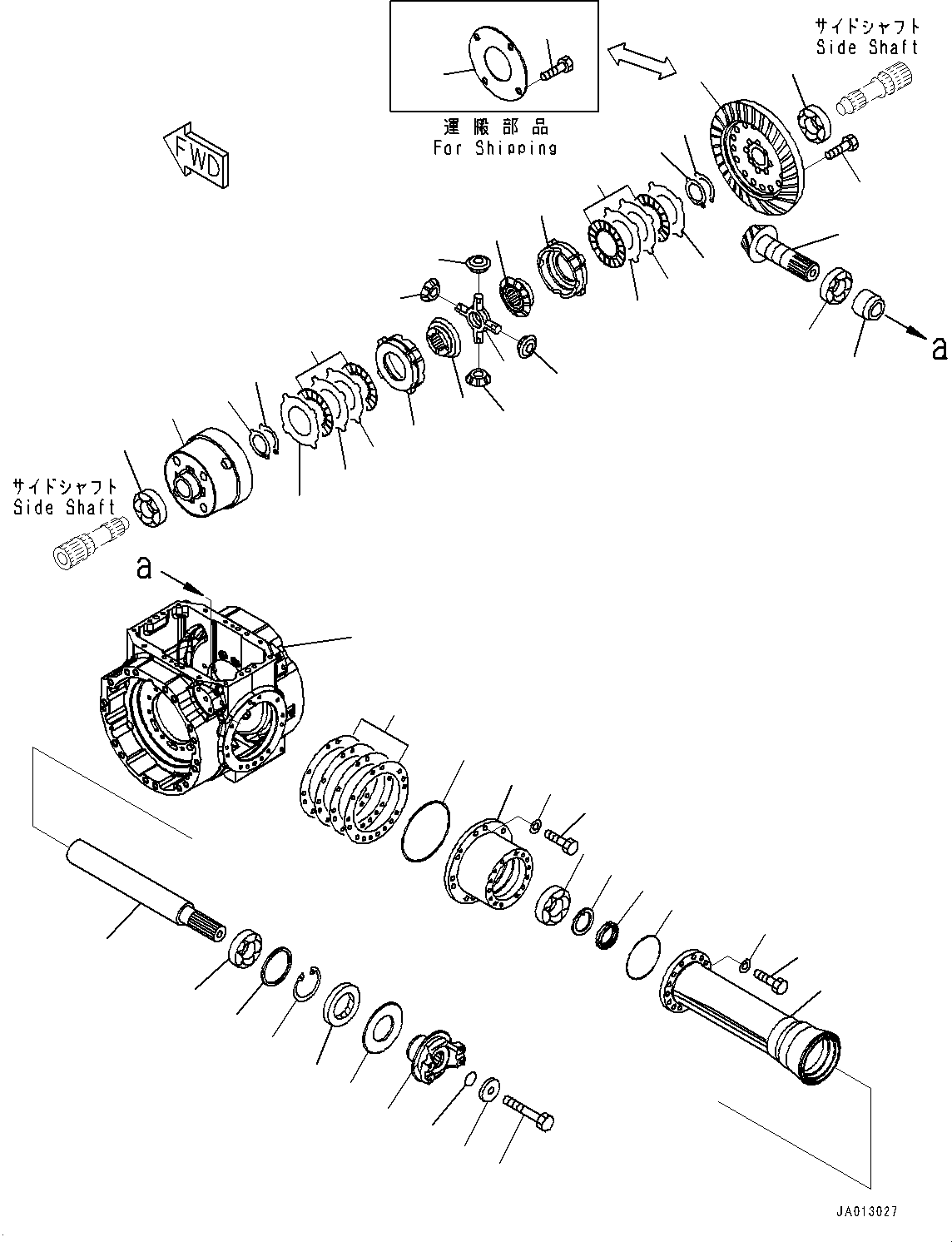 運搬部品
For Shipping

サイドシャフト
Side Shaft

FWD

a

サイドシャフト
Side Shaft

a

JA013027