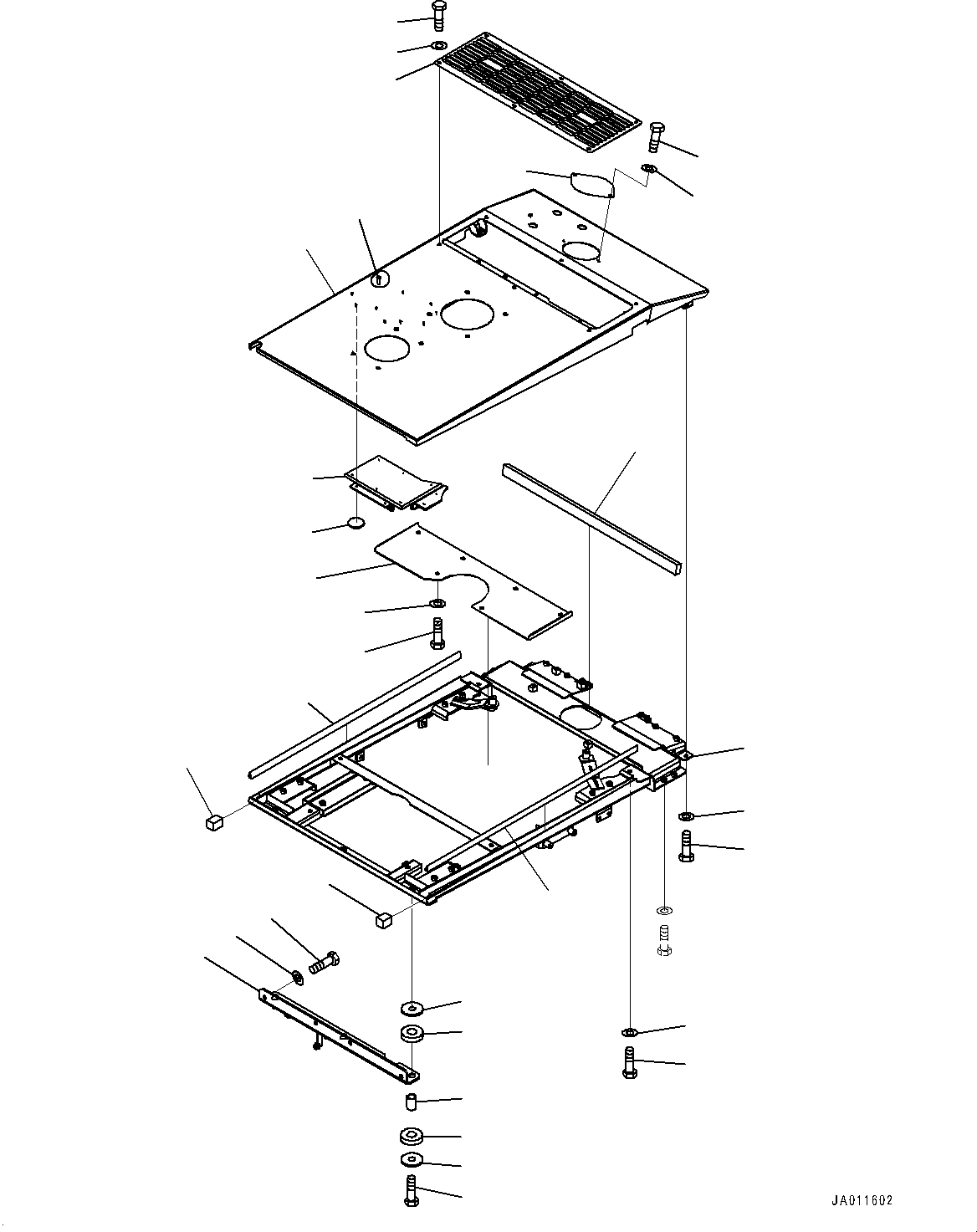 JA011602