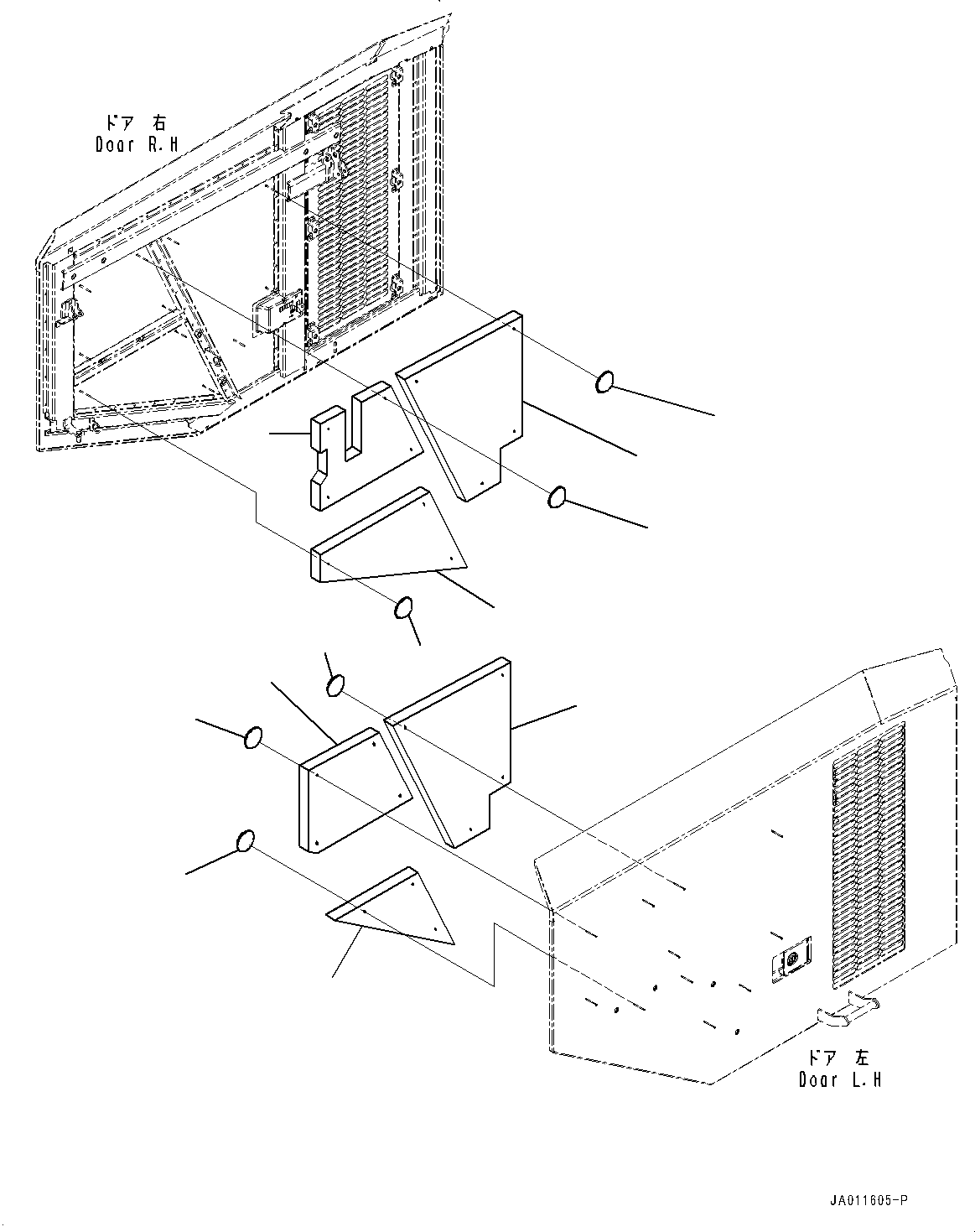 ドア 右
Door R.H

ドア 左
Door L.H

JA011605-P