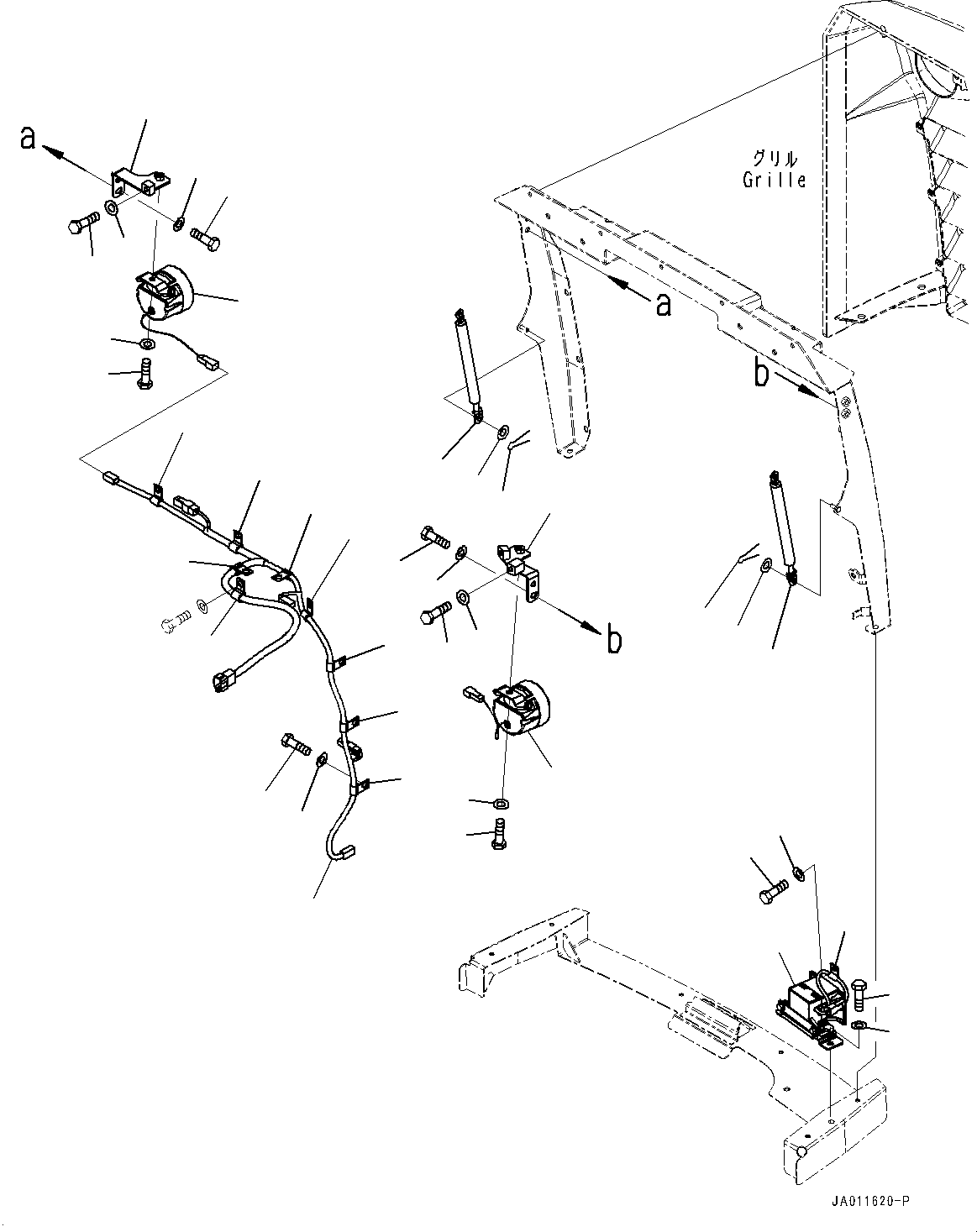 a

グリル
Grille

a

b

b

JA011620-P