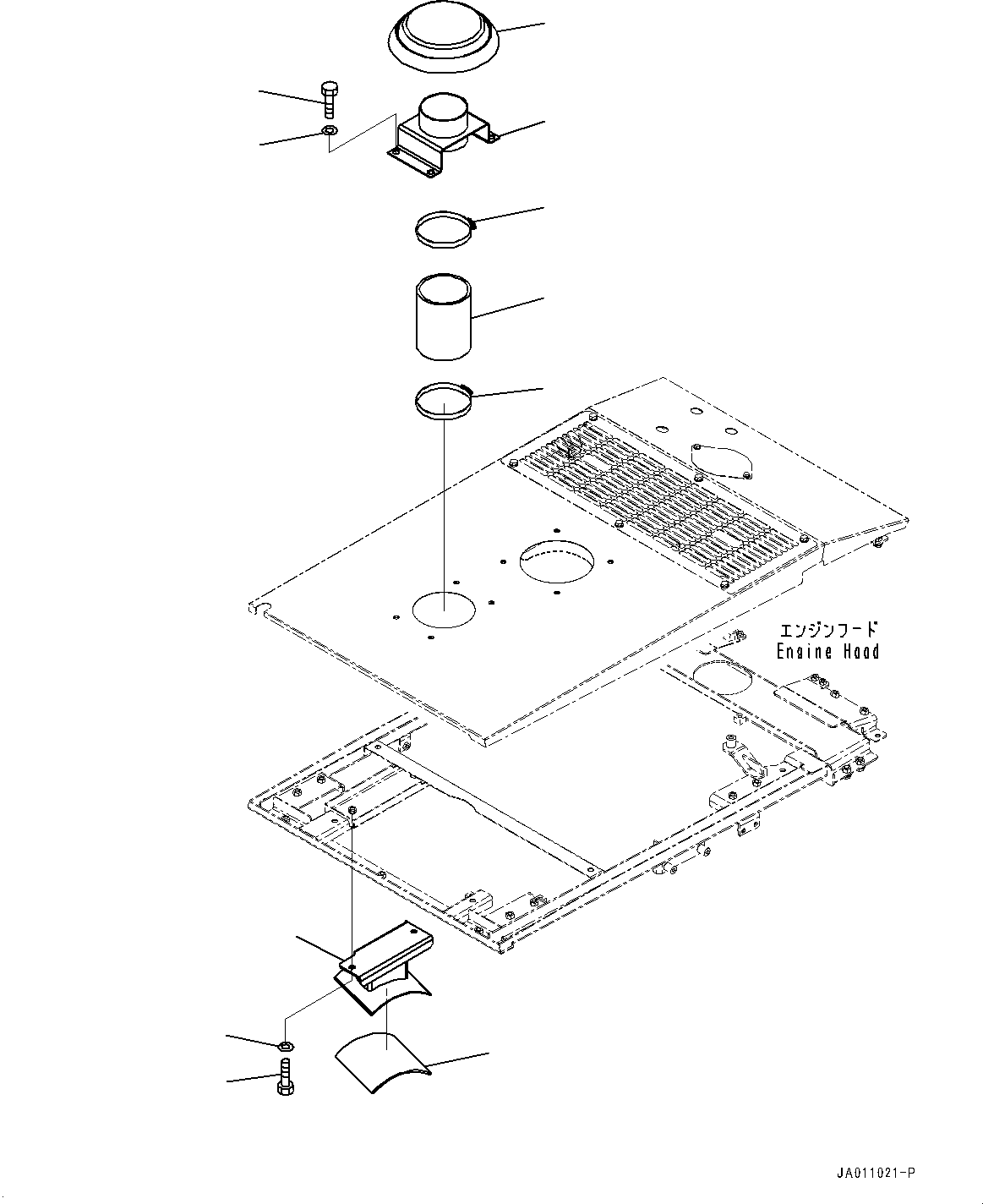 エンジンフード
Engine Hood

JA011021-P