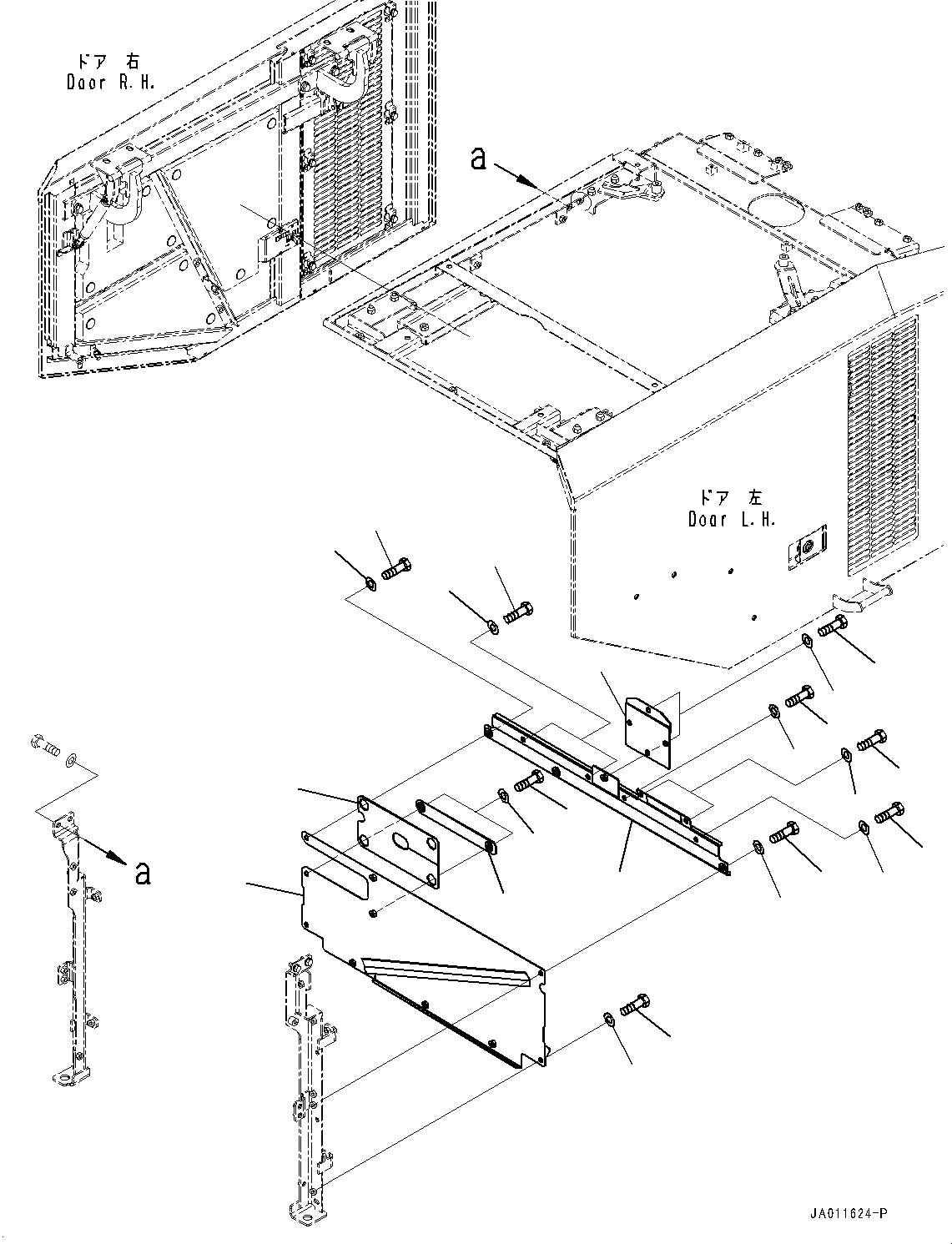 ドア 右
Door R.H.

a

ドア 左
Door L.H.

a

JA011624-P