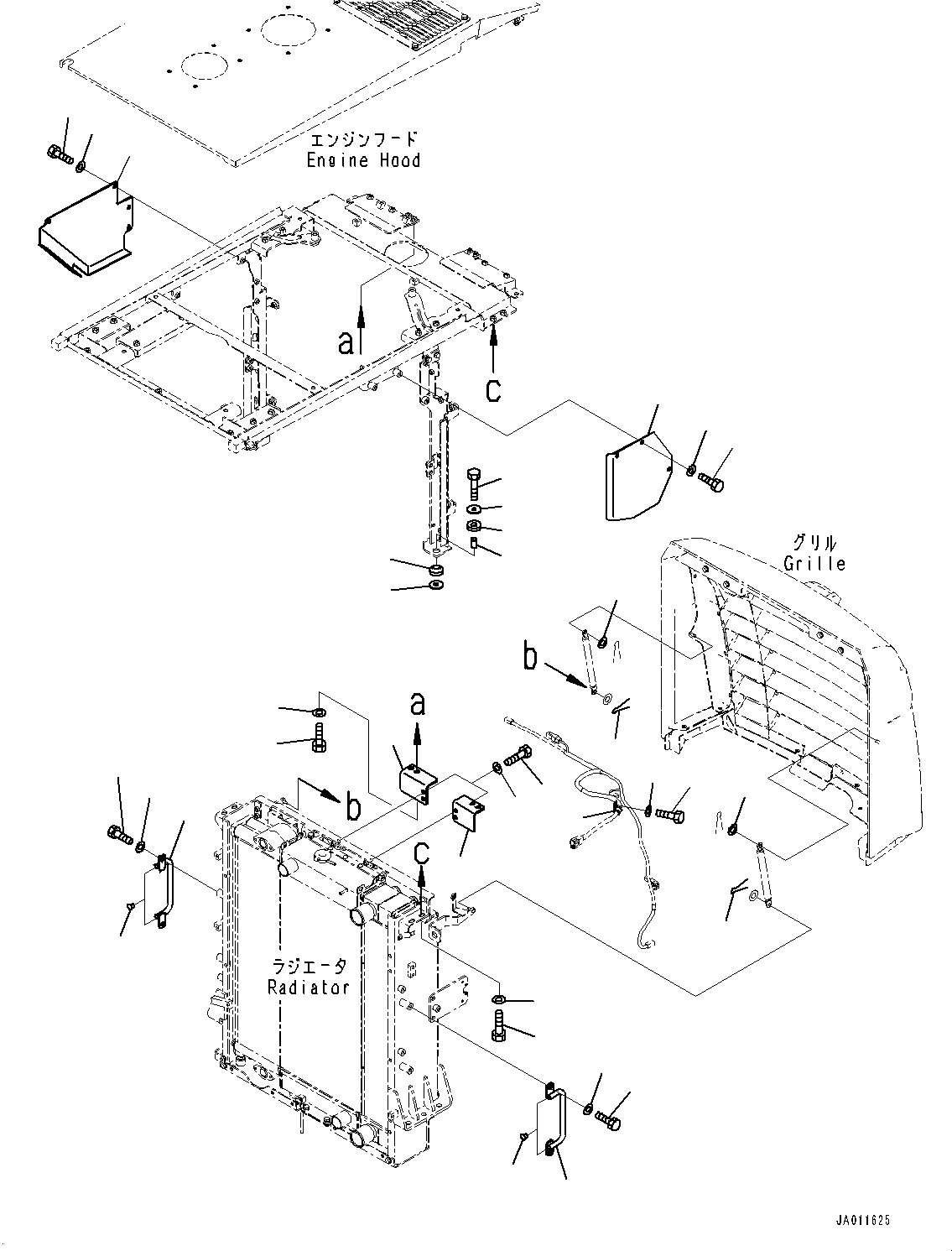 エンジンフード
Engine Hood

a

c

グリル
Grille

b

a

b

c

ラジエータ
Radiator

JA011625