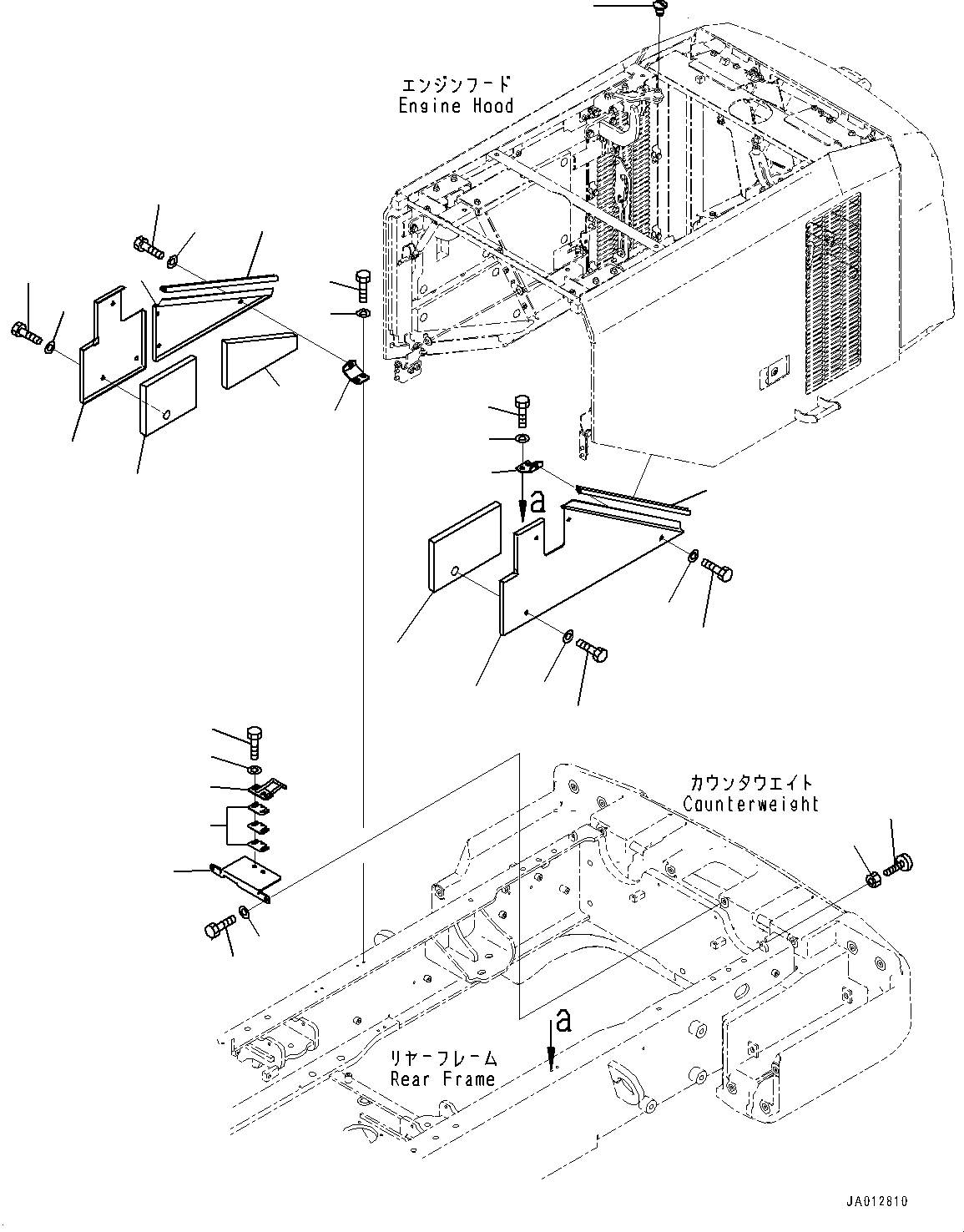 エンジンフード
Engine Hood

a

カウンタウエイト
Counterweight

a

リヤーフレーム
Rear Frame

JA012810