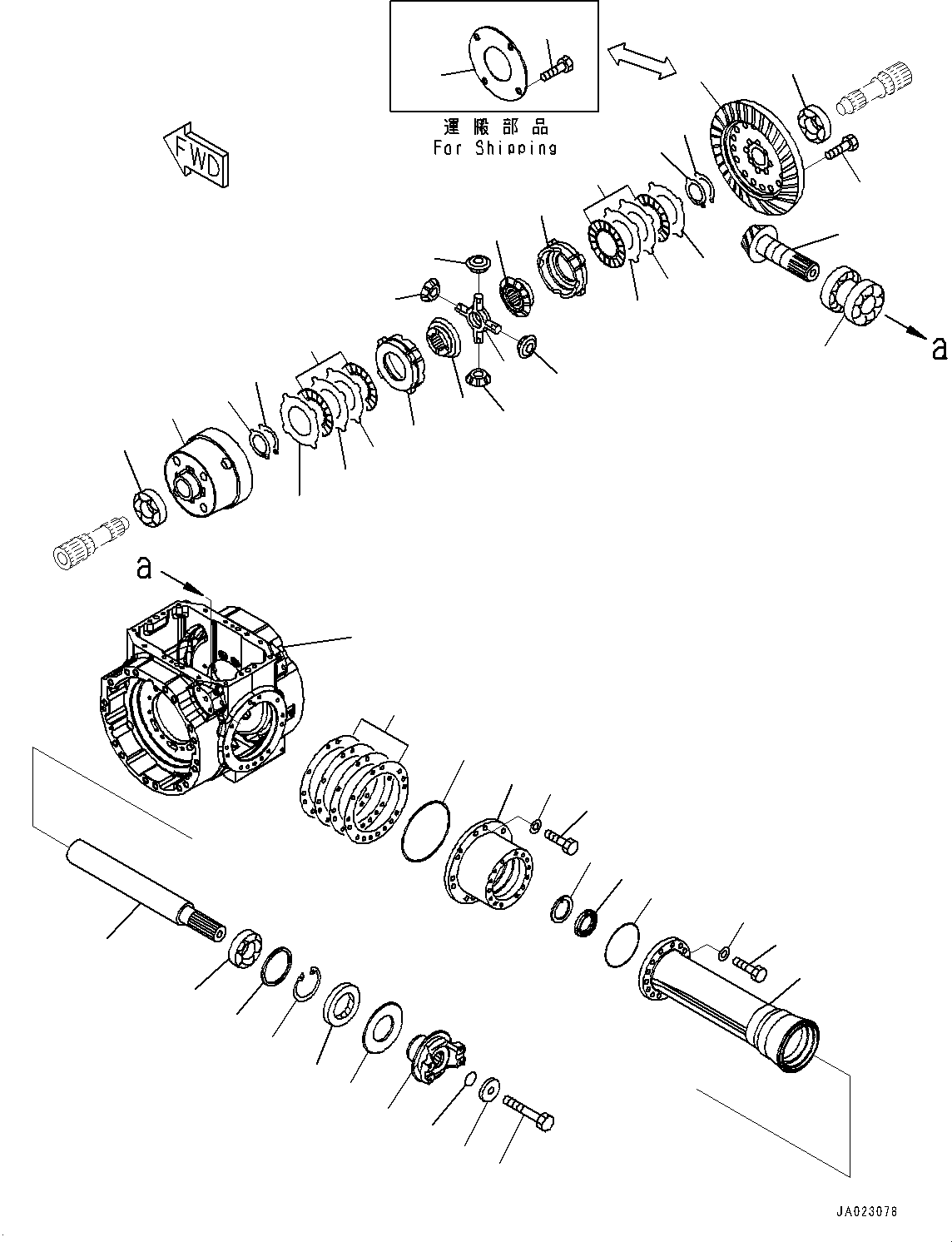 運搬部品
For Shipping

FWD

a

a

JA023078