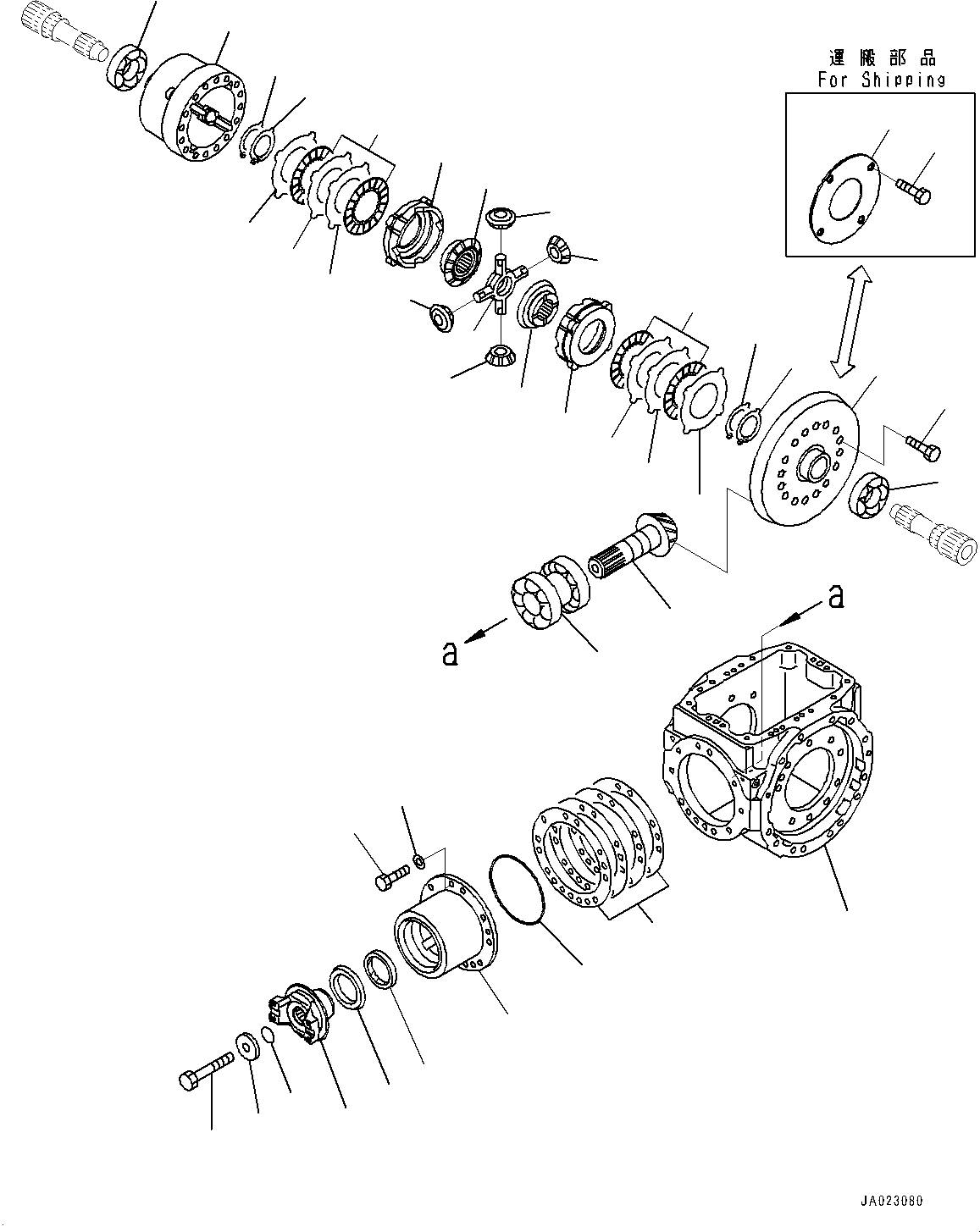 運搬部品
For Shipping

a

a

JA023080