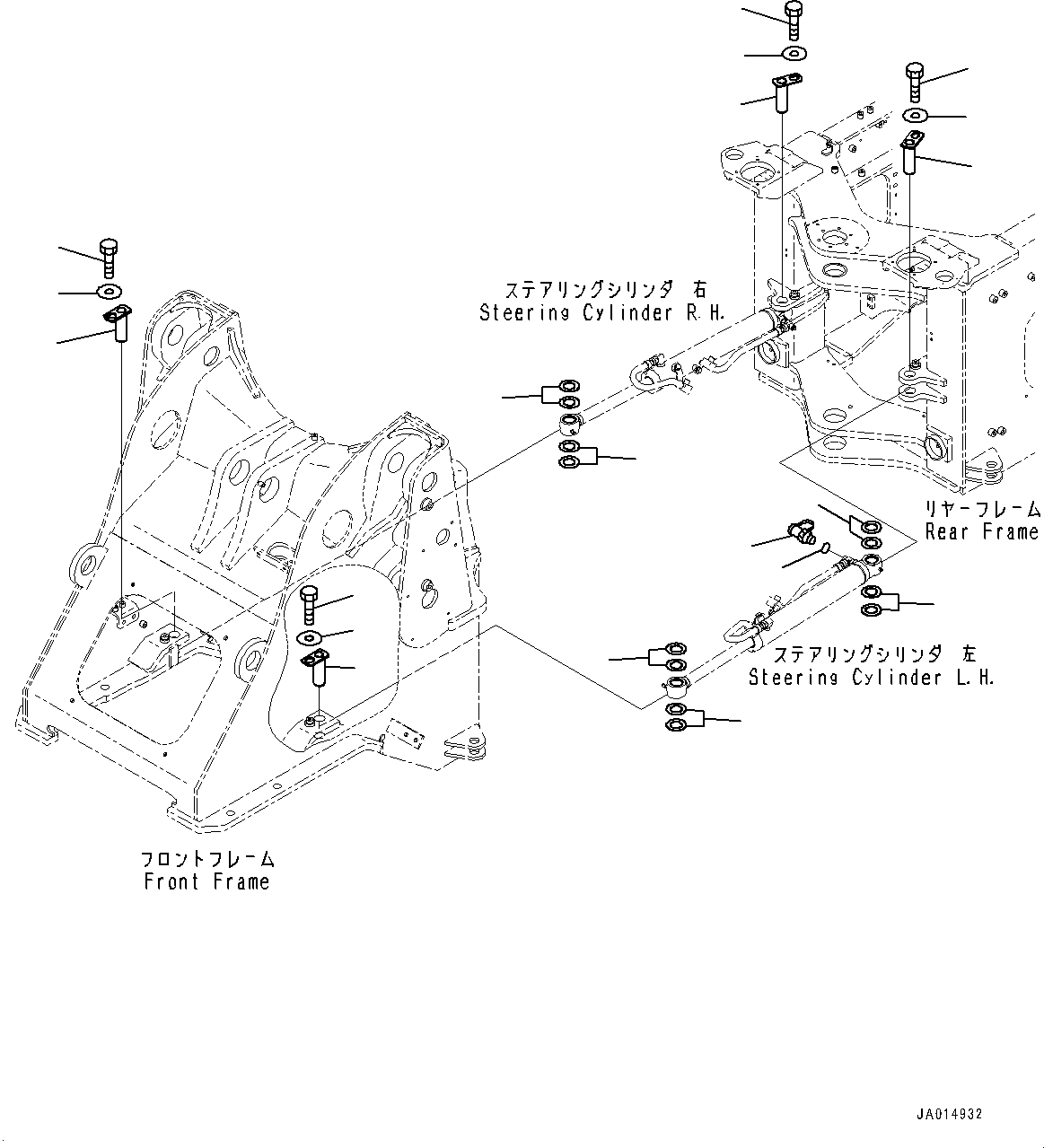 ステアリングシリンダ 右
Steering Cylinder R.H.

リヤーフレーム
Rear Frame

ステアリングシリンダ 左
Steering Cylinder L.H.

フロントフレーム
Front Frame

JA014932