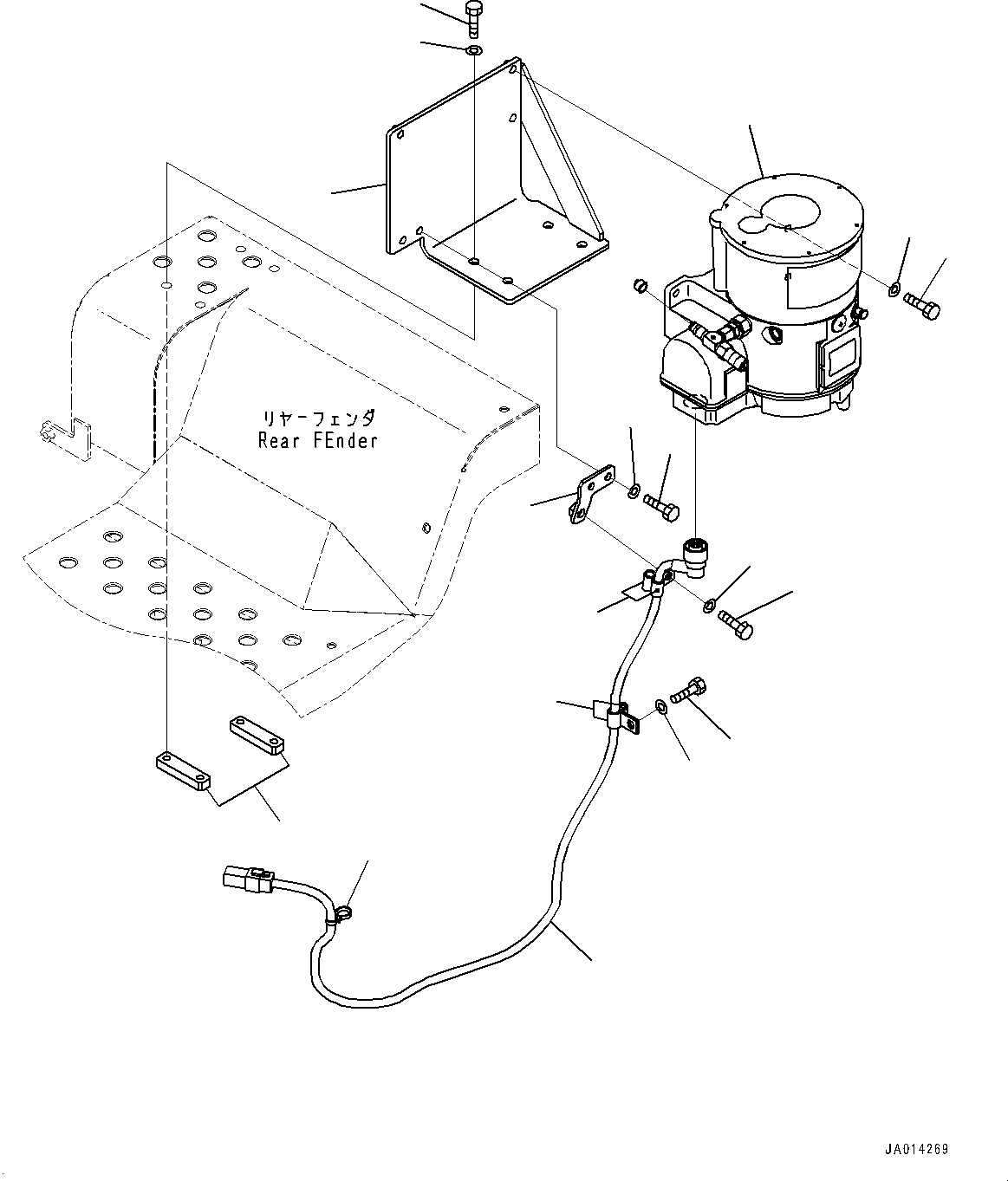 リヤーフェンダ
Rear FEnder

JA014269