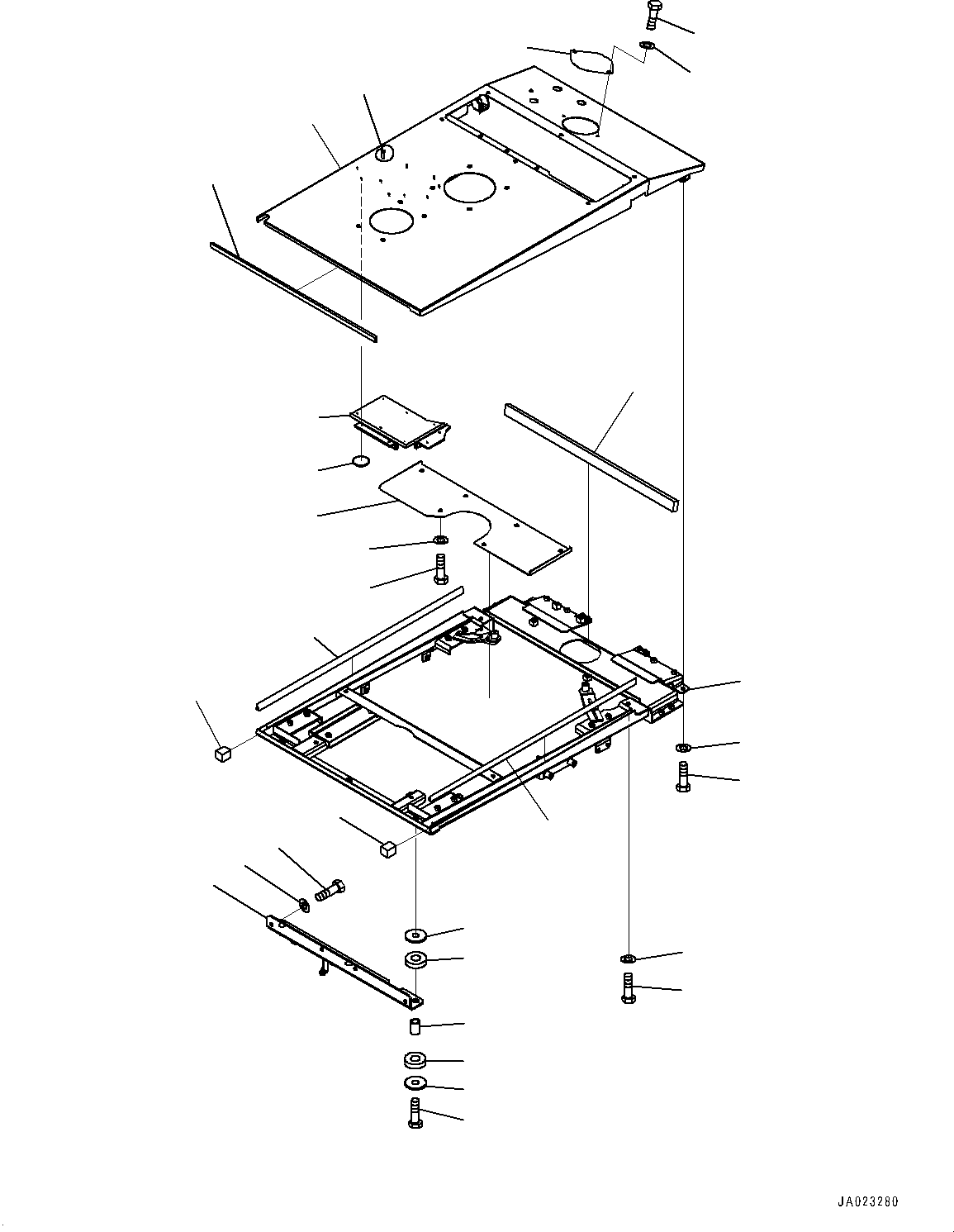 JA023280