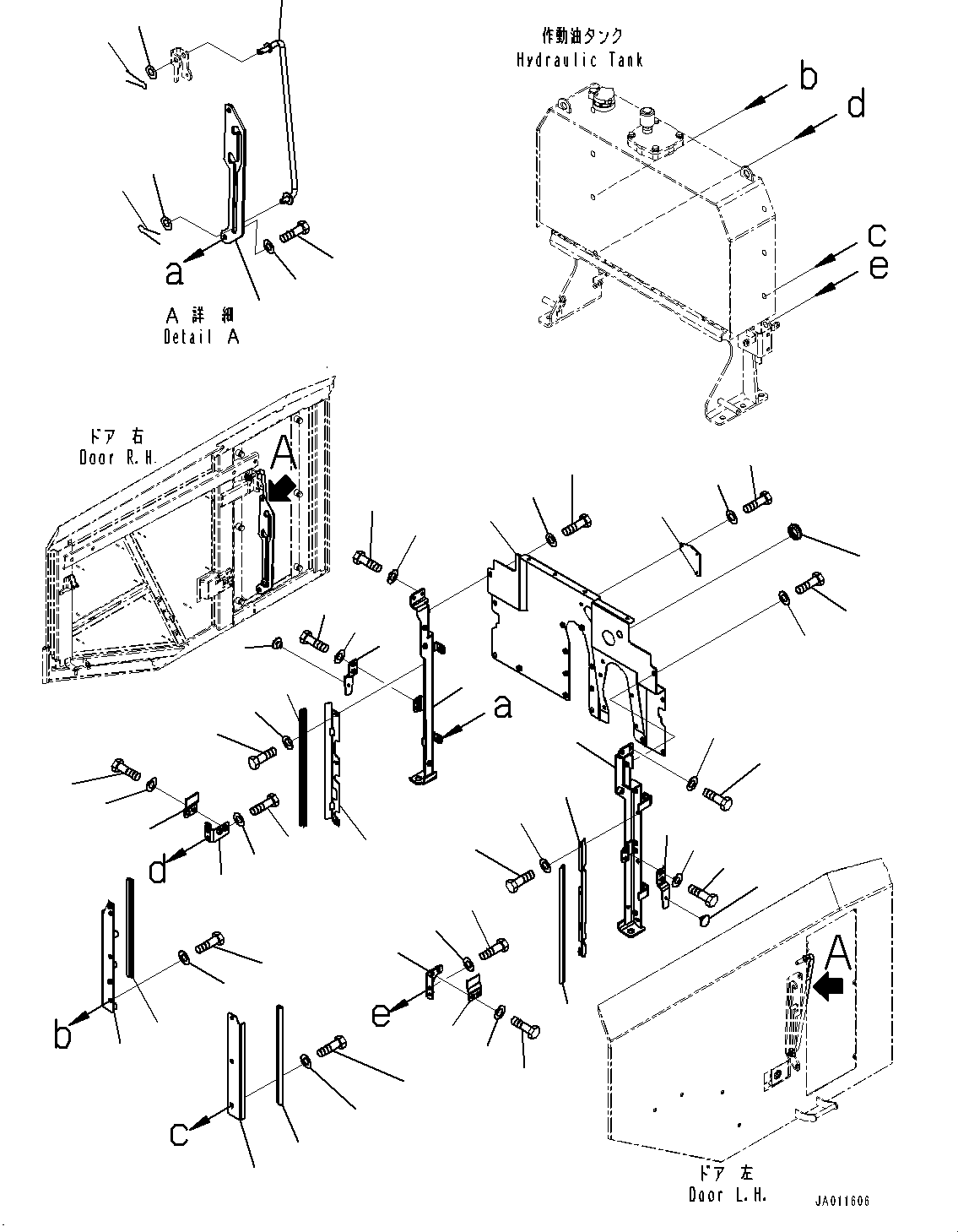 作動油タンク
Hydraulic Tank

b
d
c
e

a
A 詳 細
Detail A

ドア 右
Door R.H.

A

a

d

b

e

c

A

ドア 左
Door L.H.

JA011606