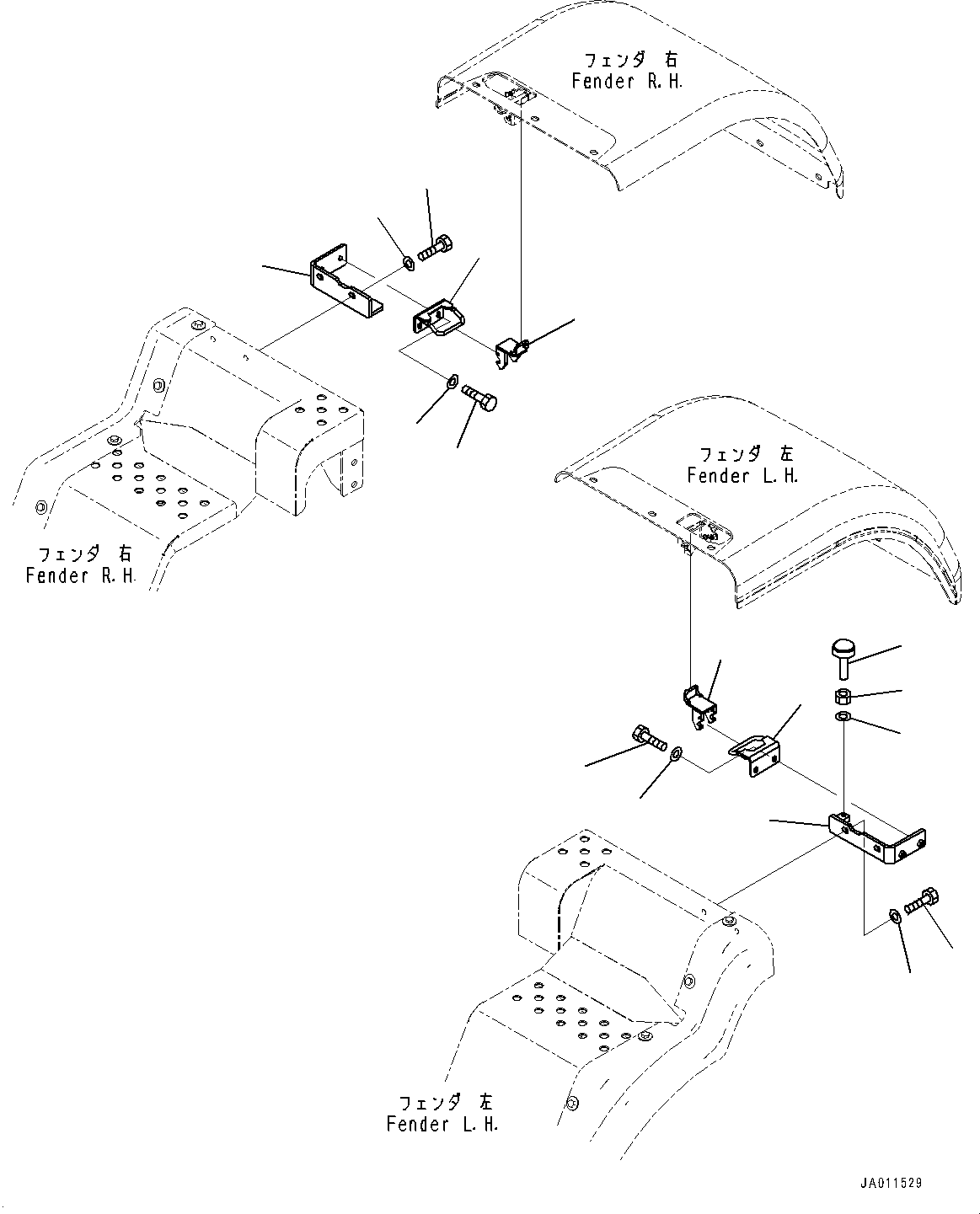 フェンダ 右
Fender R.H.

フェンダ 右
Fender R.H.

フェンダ 左
Fender L.H.

フェンダ 左
Fender L.H.

JA011529