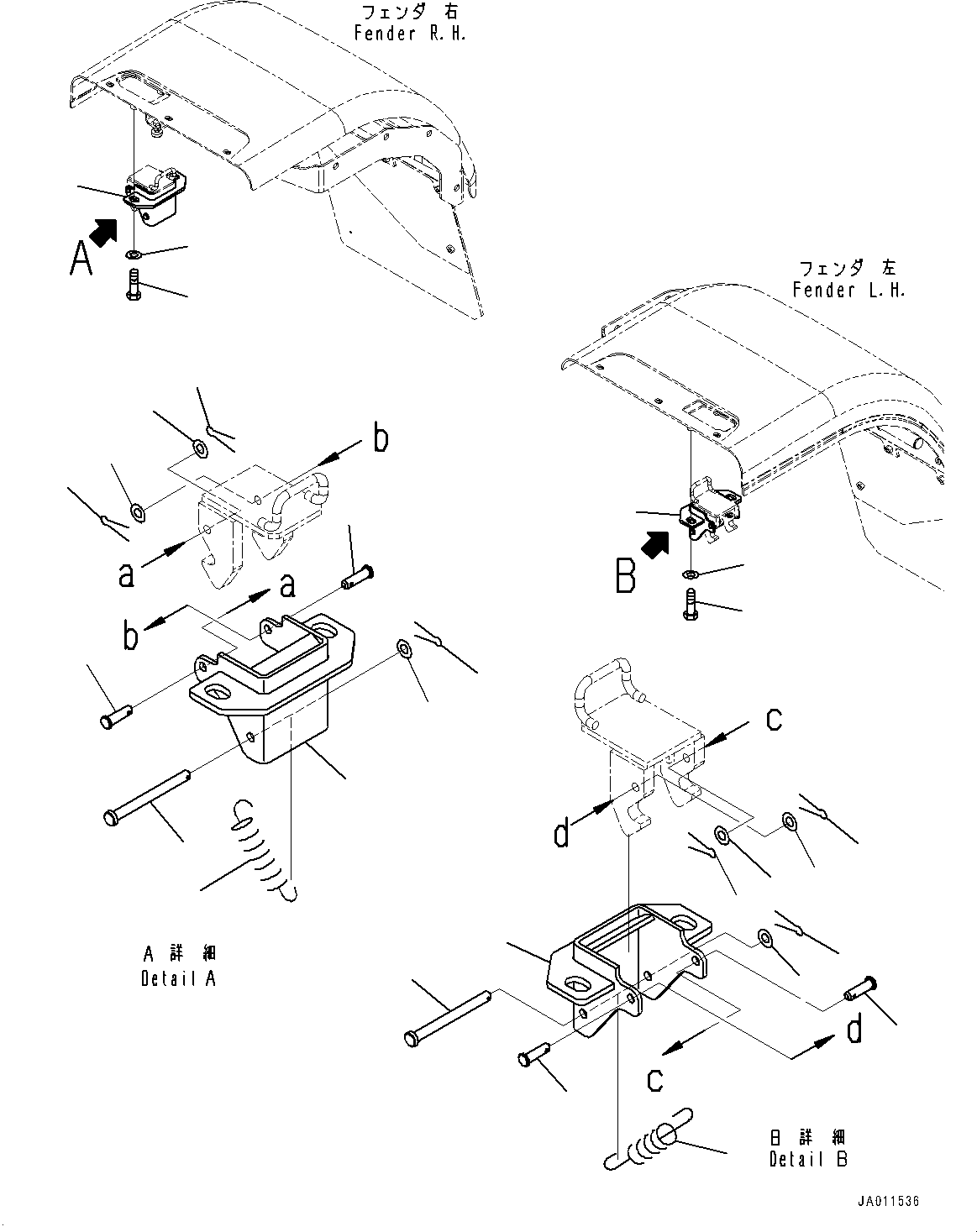 フェンダ 右
Fender R.H.

A

フェンダ 左
Fender L.H.

b

a

a

b

B

c

d

A 詳 細
Detail A

d

c

B 詳 細
Detail B

JA011536