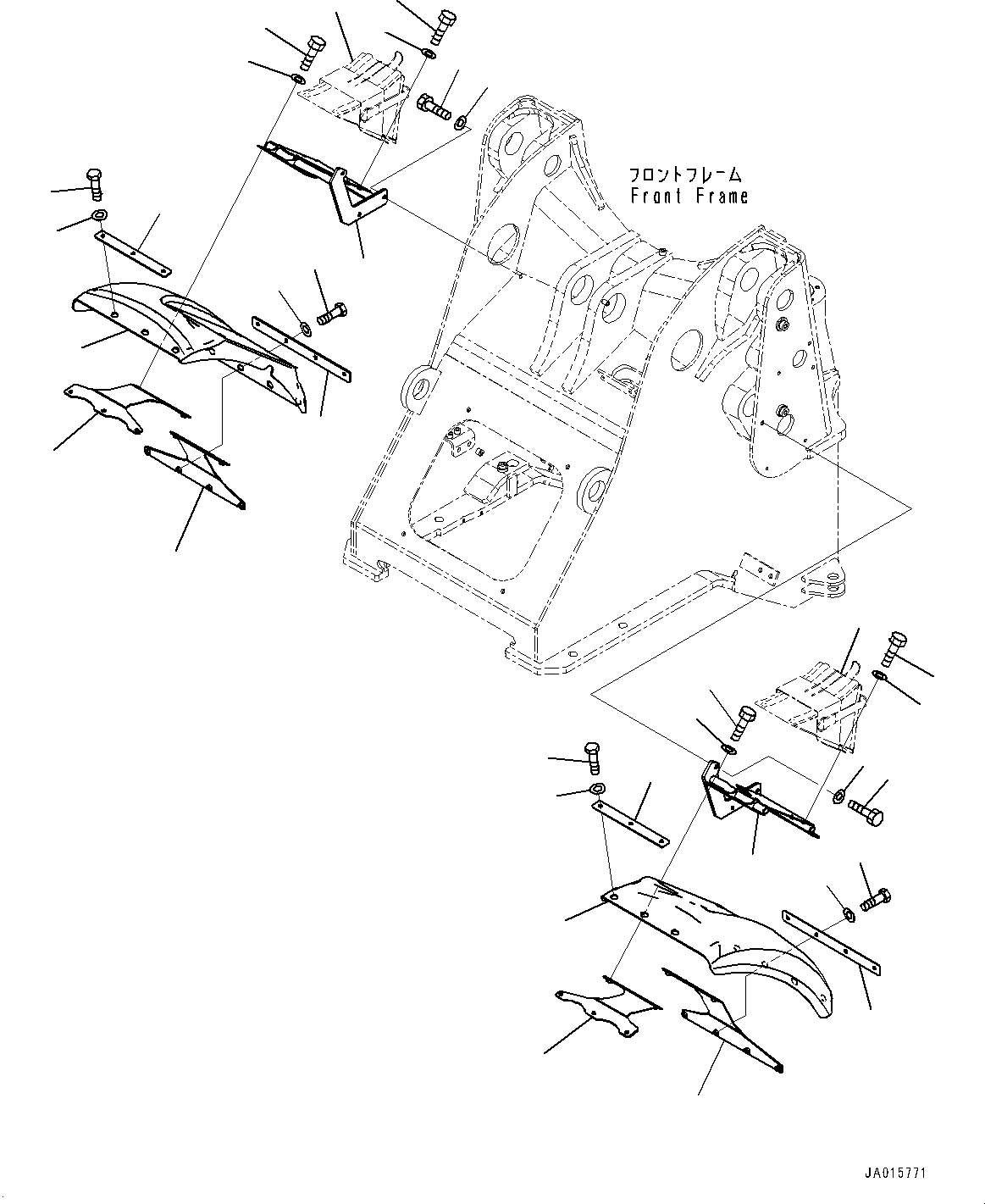 フロントフレーム
Front Frame

JA015771