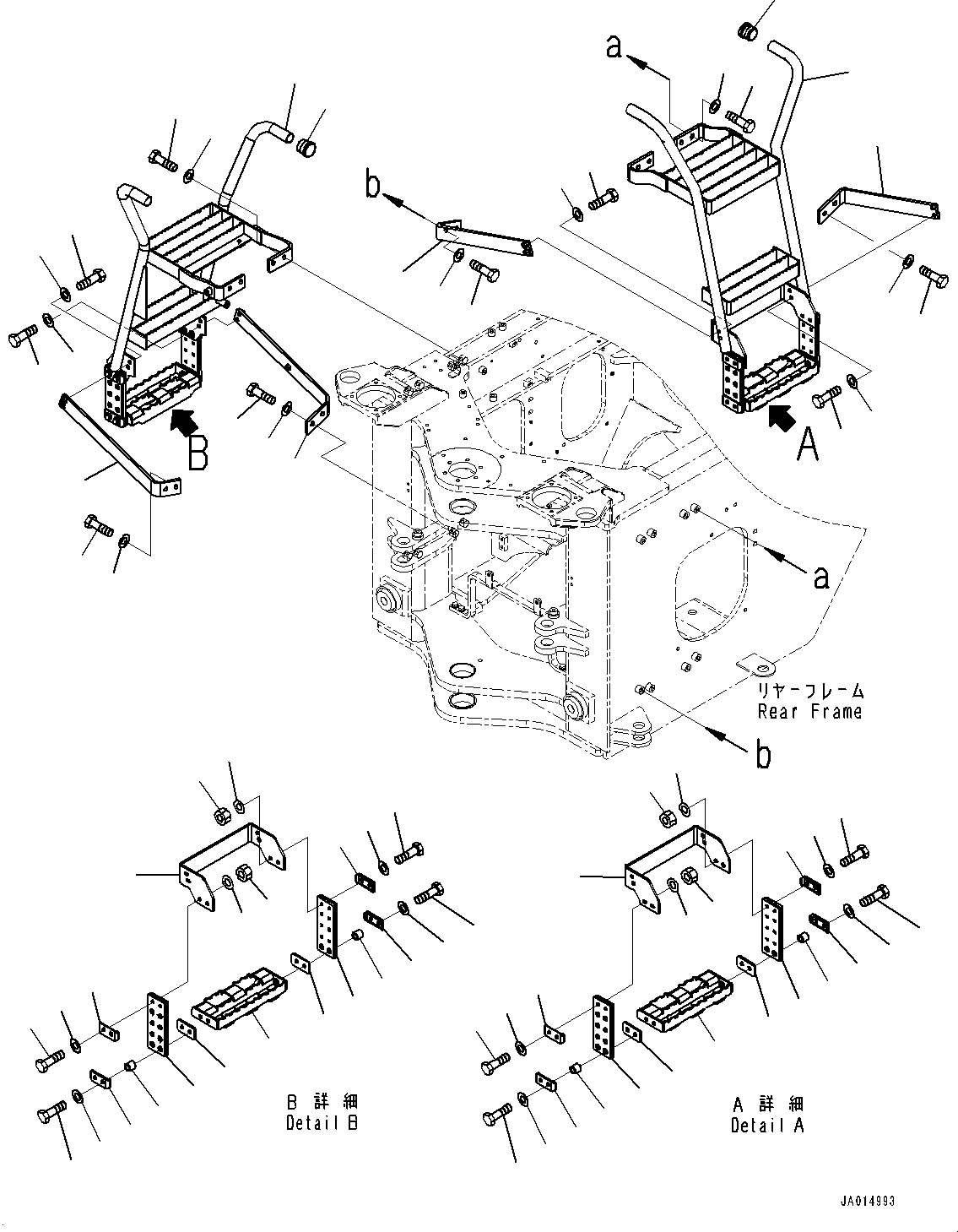 a
b
B
A
a
リヤーフレーム
Rear Frame
b
B 詳細
Detail B
A 詳細
Detail A
JA014993