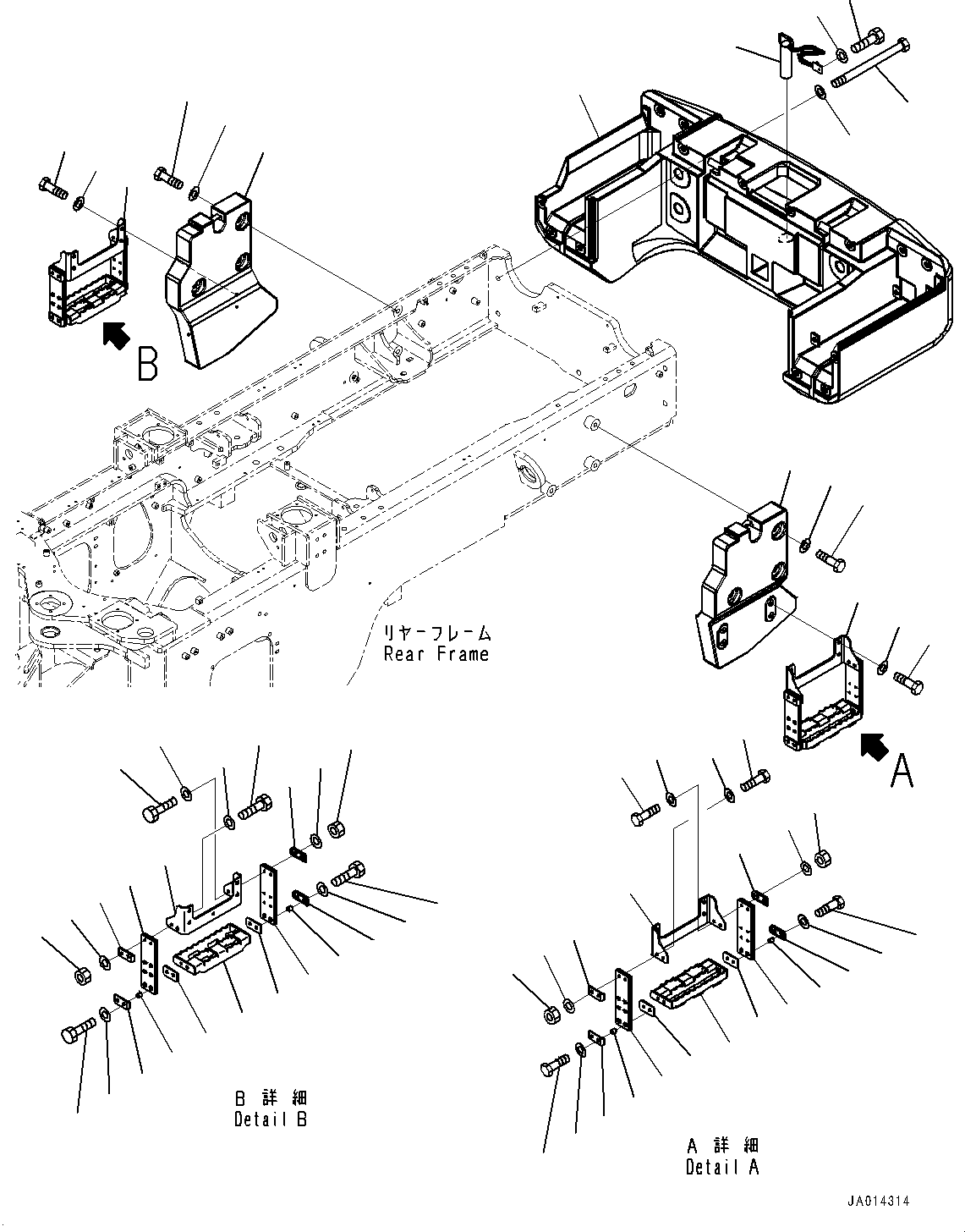 B

リヤーフレーム
Rear Frame

A

B 詳 細
Detail B

A 詳 細
Detail A

JA014314