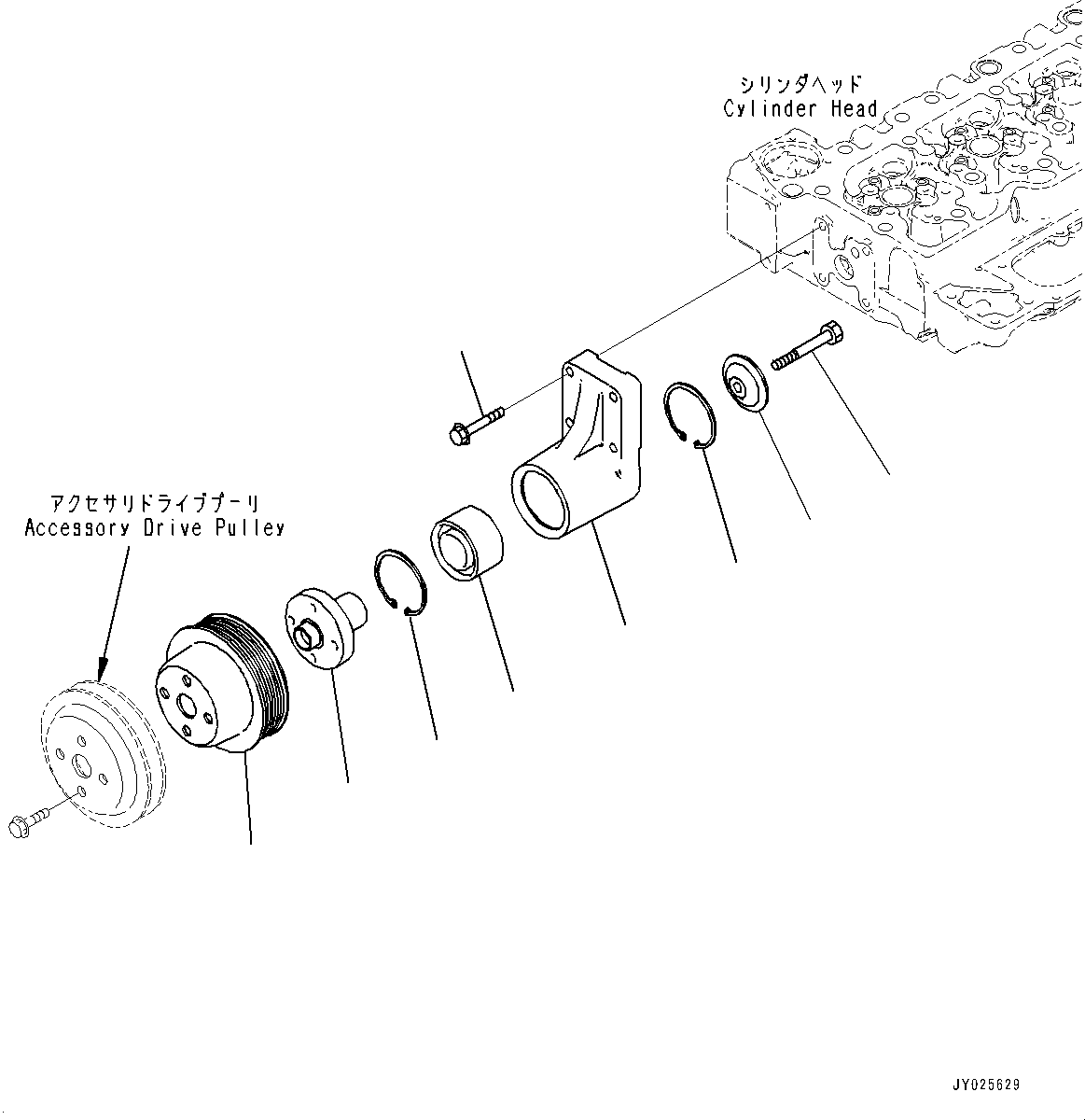 シリンダヘッド
Cylinder Head

アクセサリドライブプーリ
Accessory Drive Pulley

JY025629