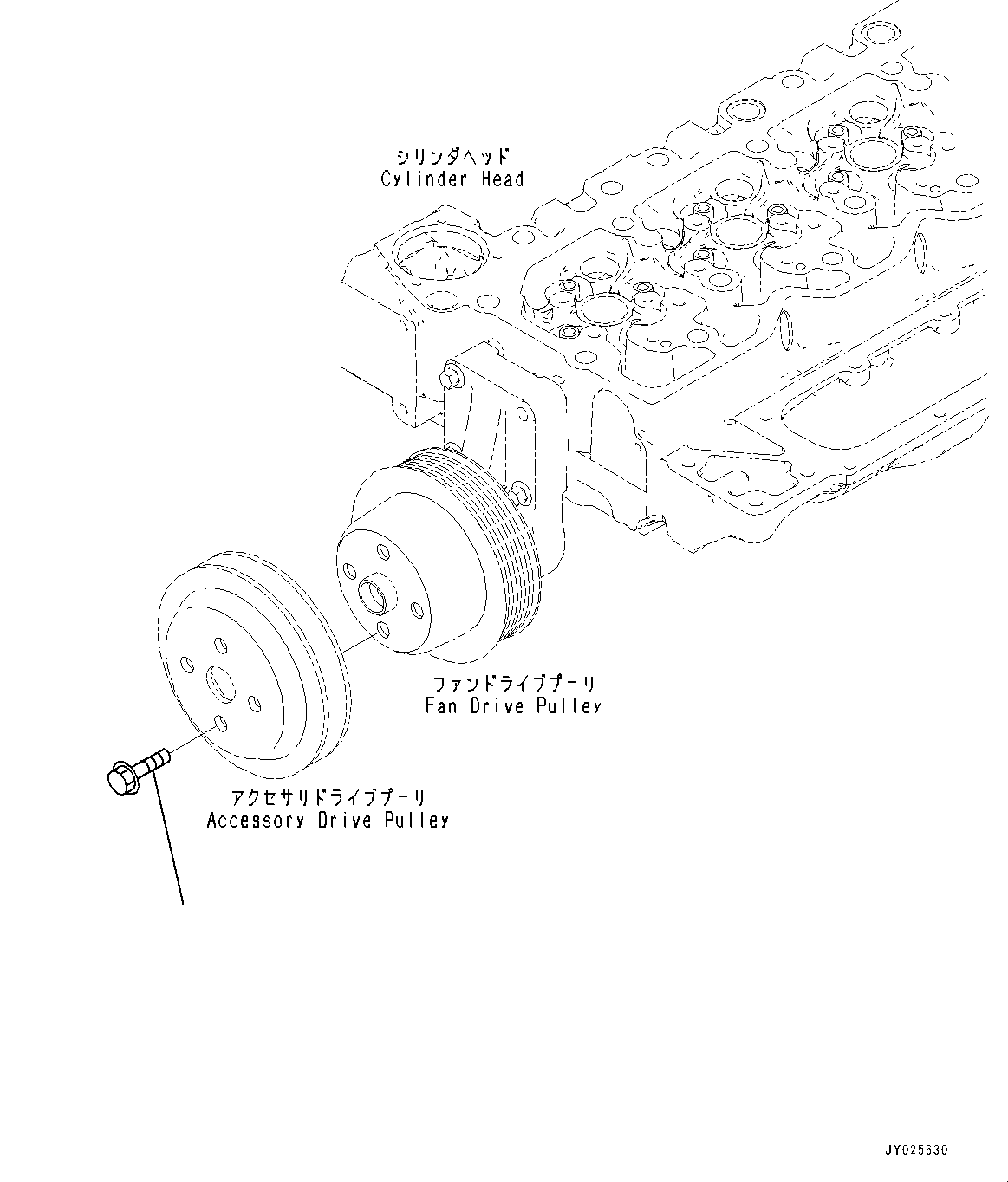 シリンダヘッド
Cylinder Head

ファンドライブプーリ
Fan Drive Pulley

アクセサリドライブプーリ
Accessory Drive Pulley

JY025630