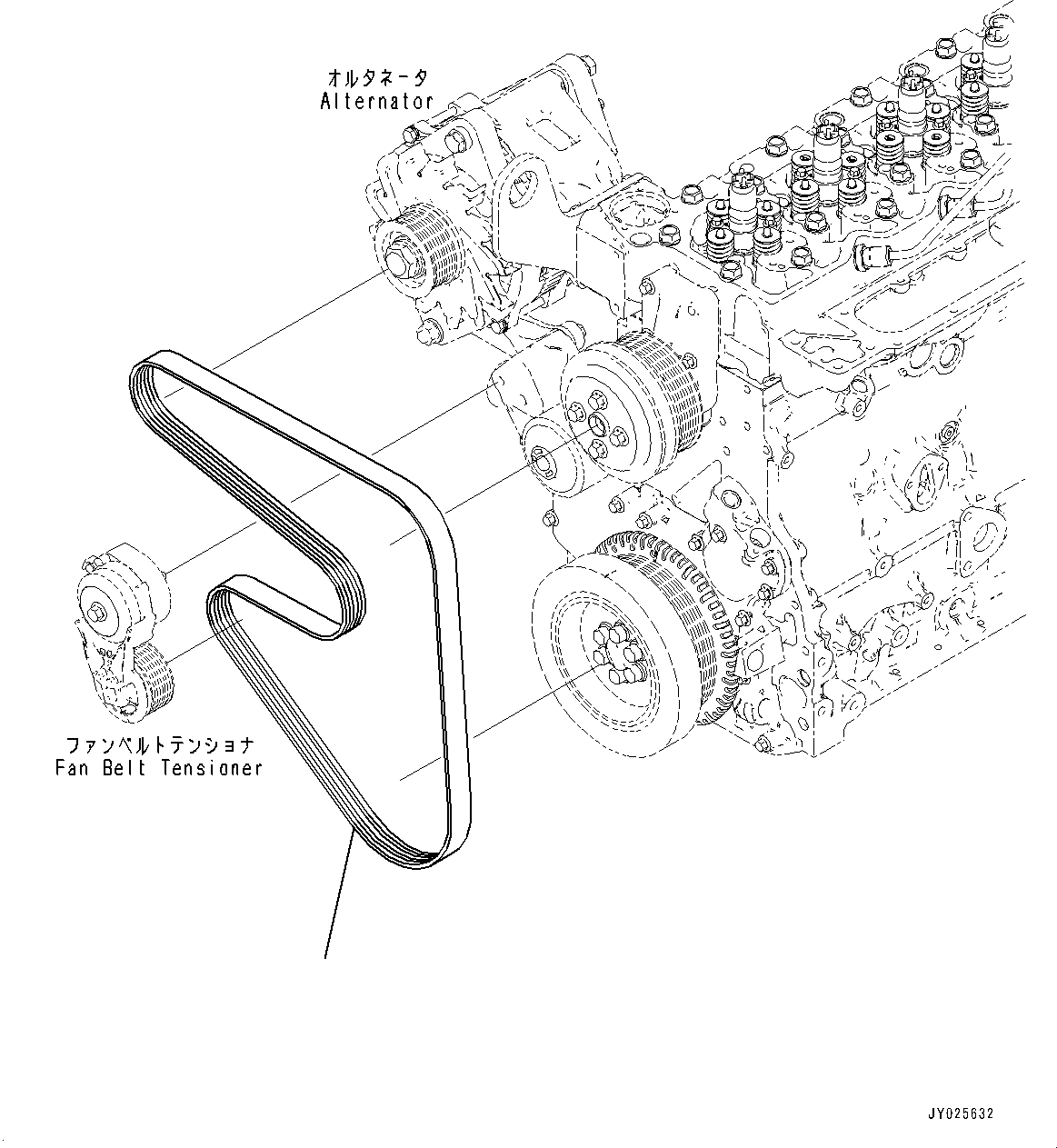 オルタネータ
Alternator

ファンベルトテンショナ
Fan Belt Tensioner

JY025632