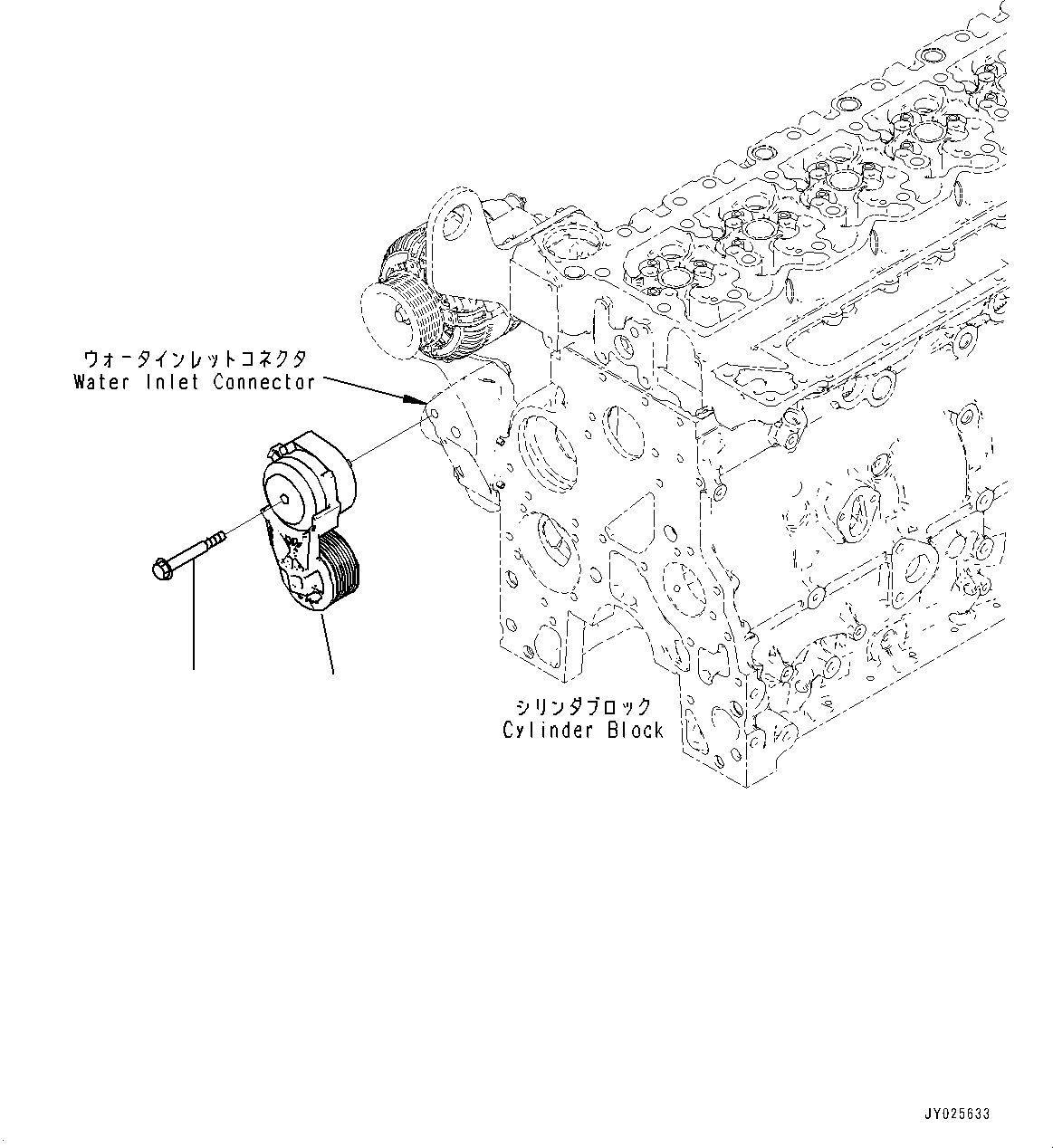 ウォータインレットコネクタ
Water Inlet Connector

シリンダブロック
Cylinder Block

JY025633