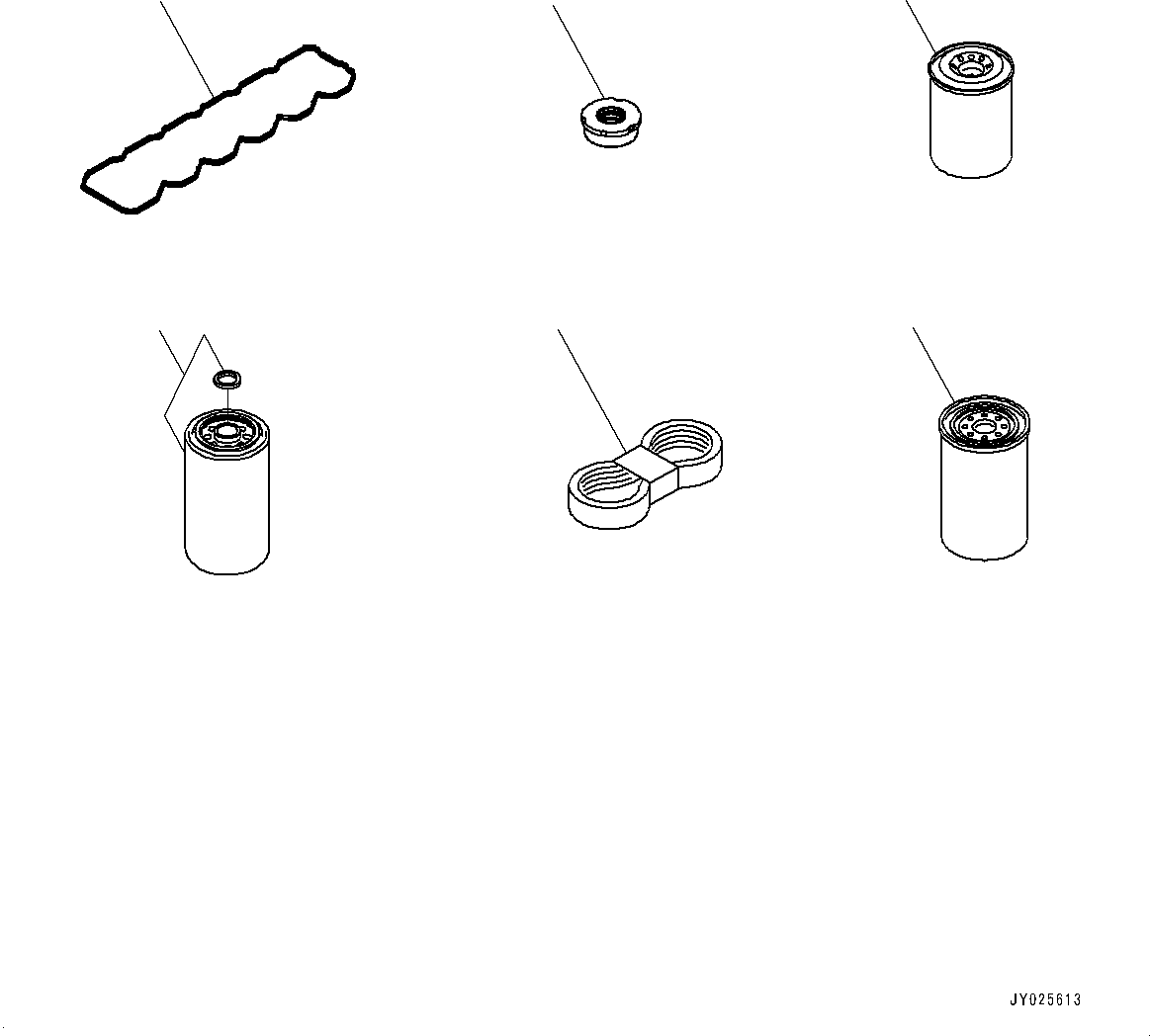 JY025613