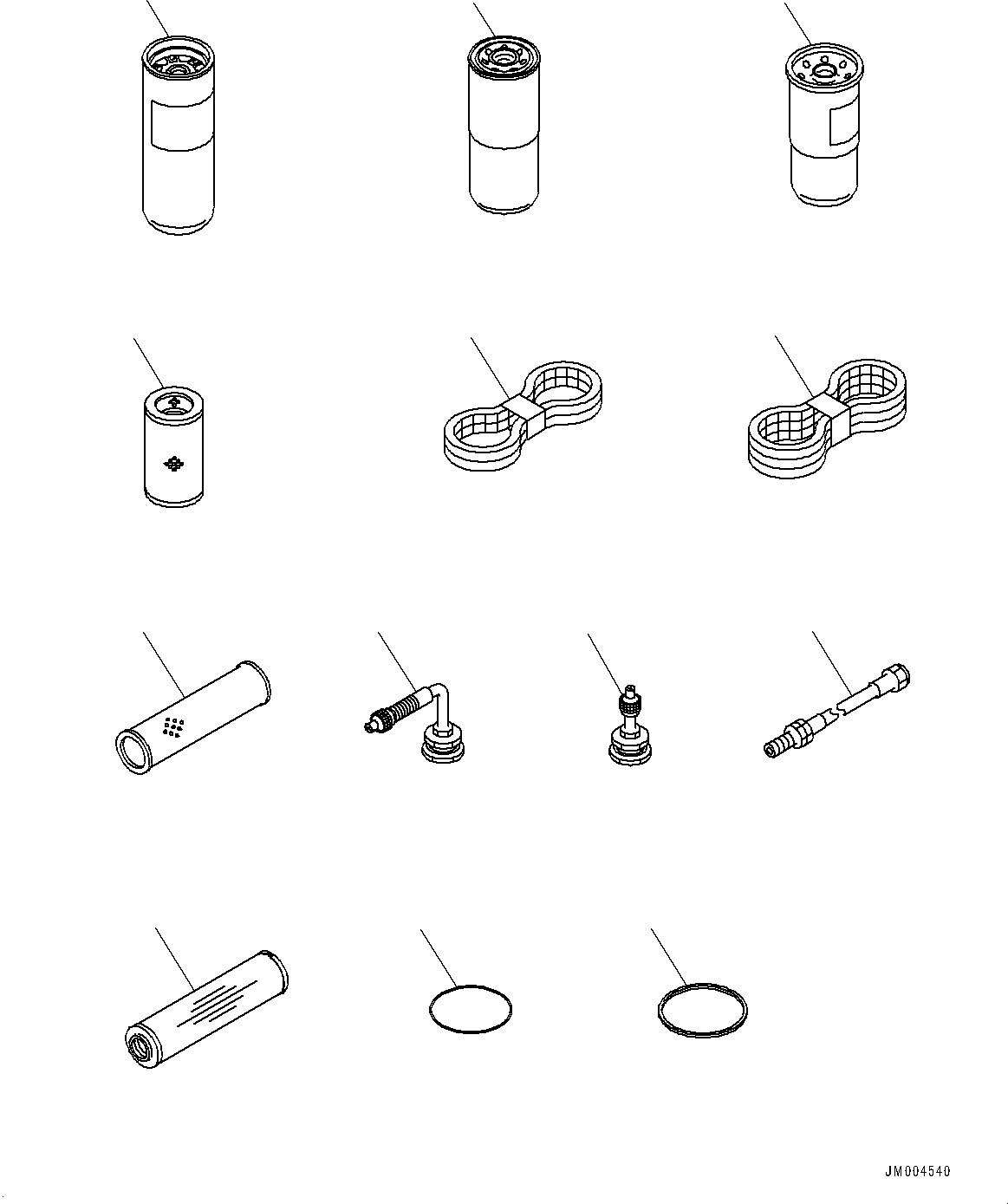 JM004540