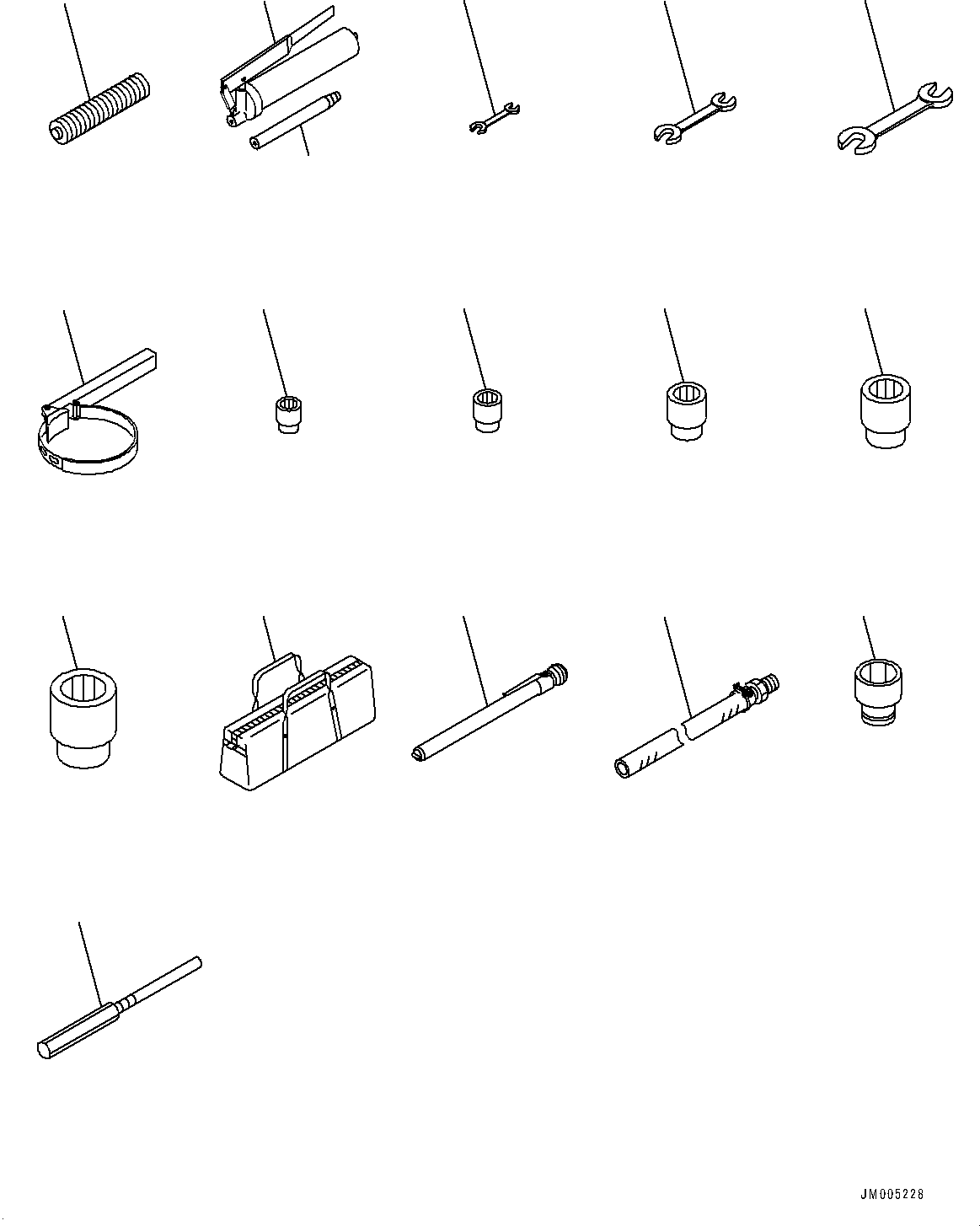 JM005228