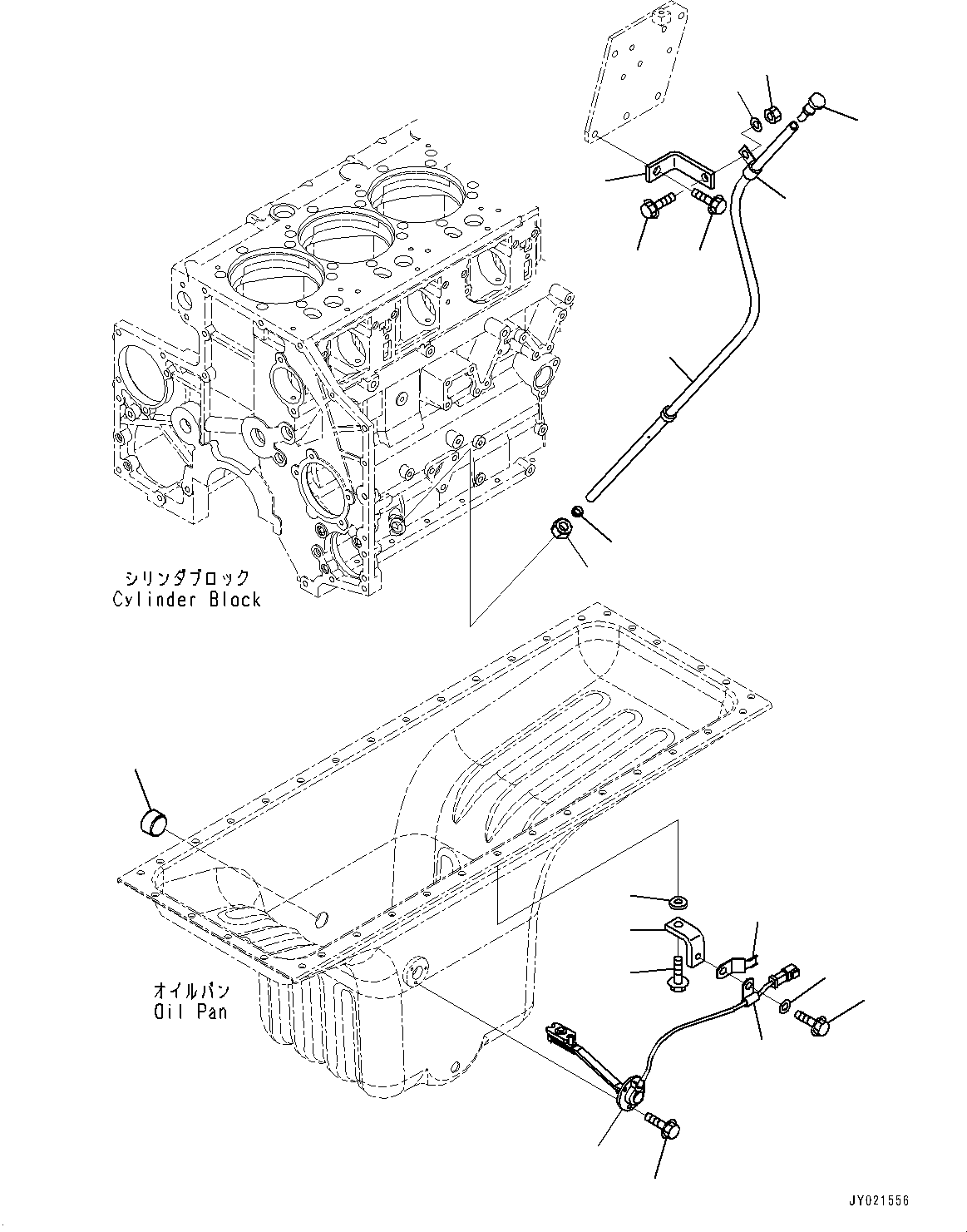 シリンダブロック
Cylinder Block

オイルパン
Oil Pan

JY021556