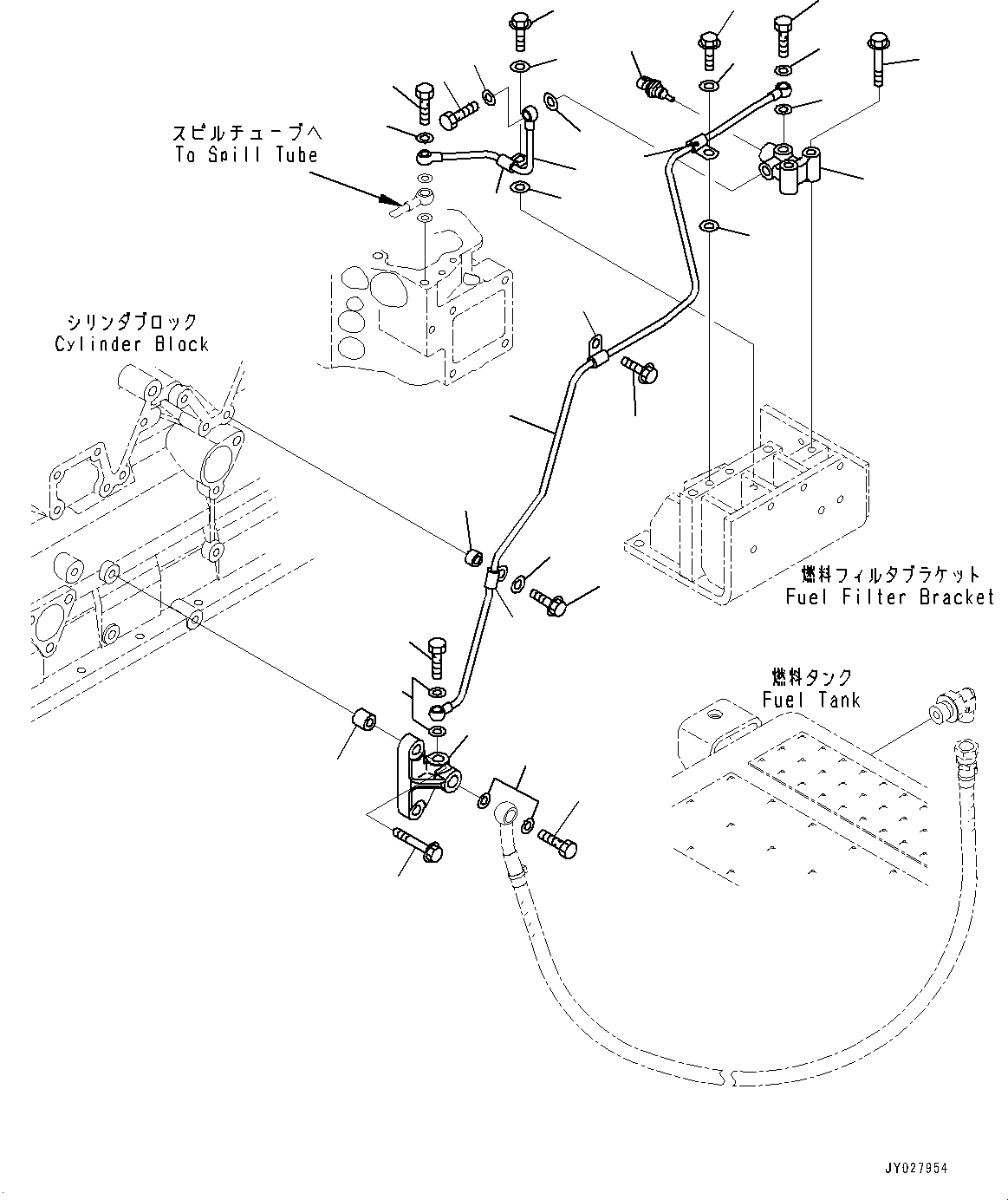 スピルチューブへ
To Spill Tube

シリンダブロック
Cylinder Block

燃料フィルタブラケット
Fuel Filter Bracket

燃料タンク
Fuel Tank

JY027954