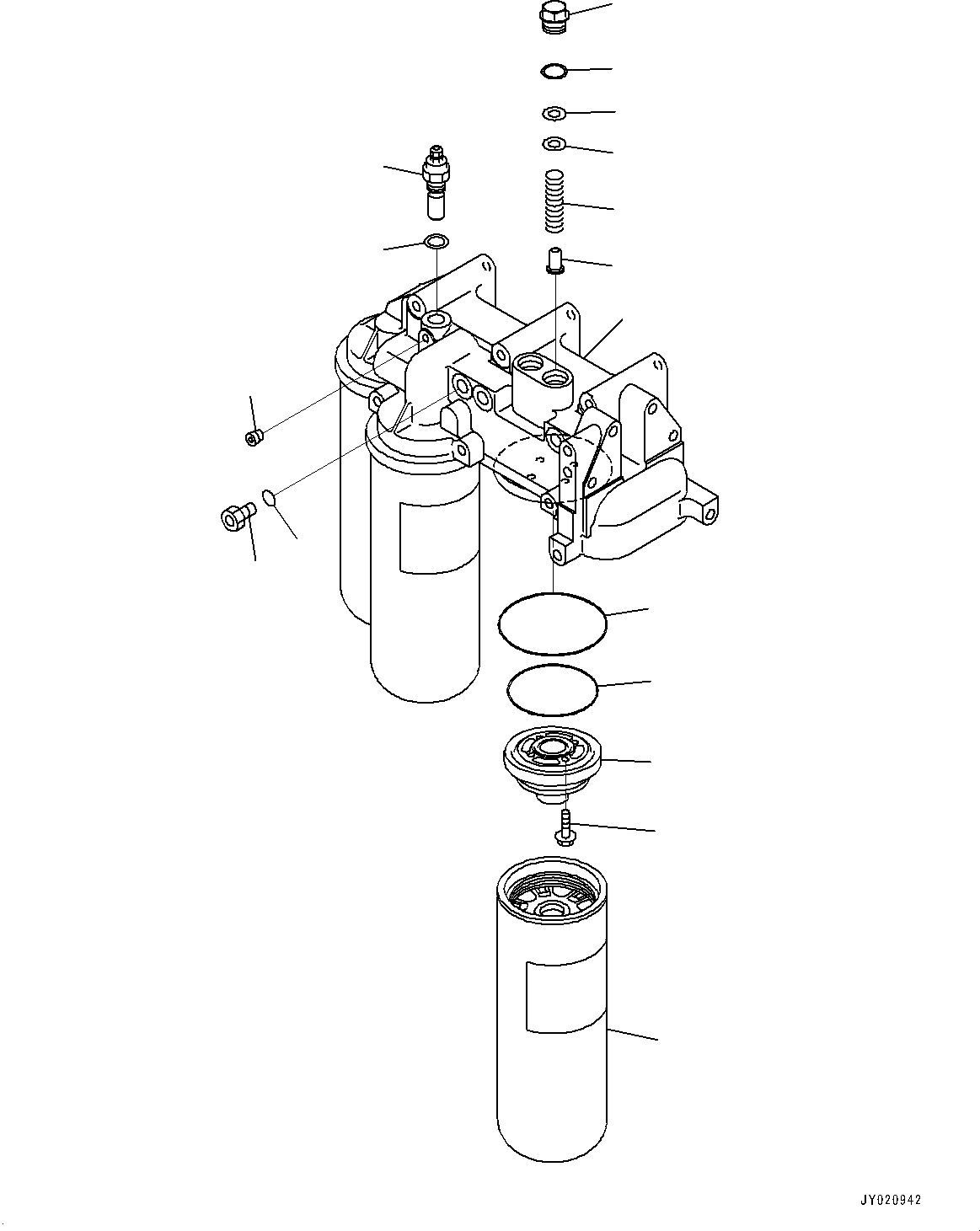 JY020942