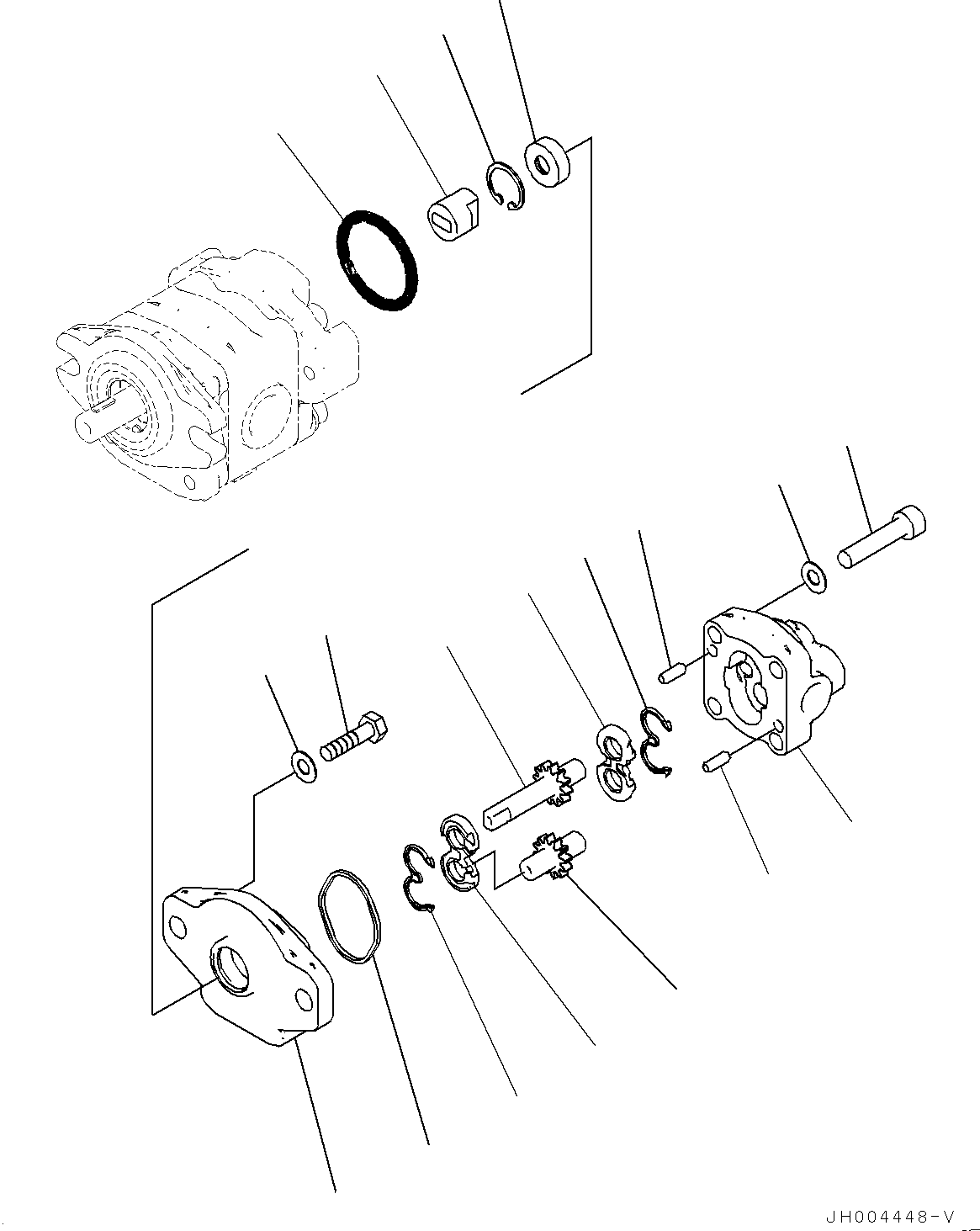 JH004448-V