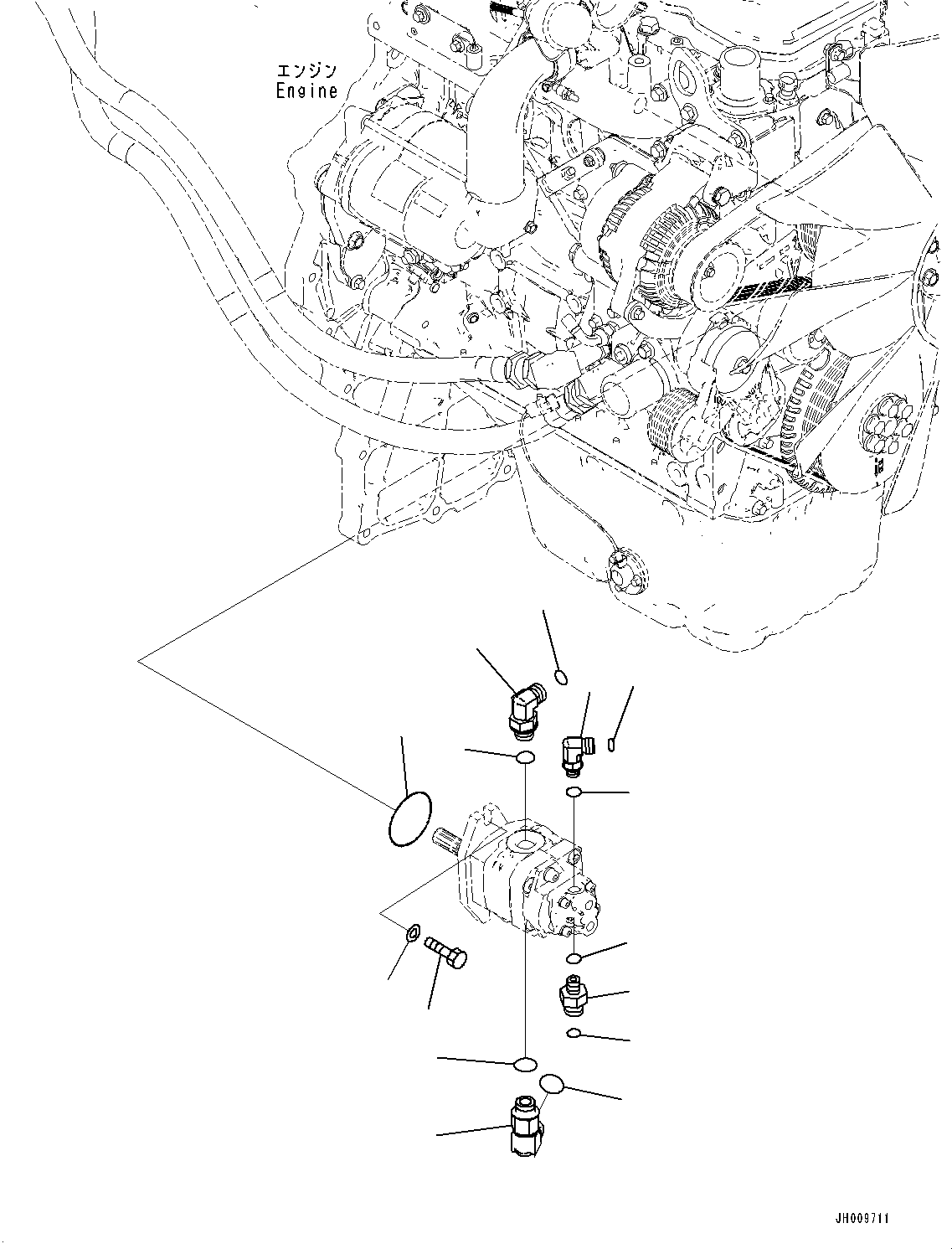 エンジン
Engine

JH009711