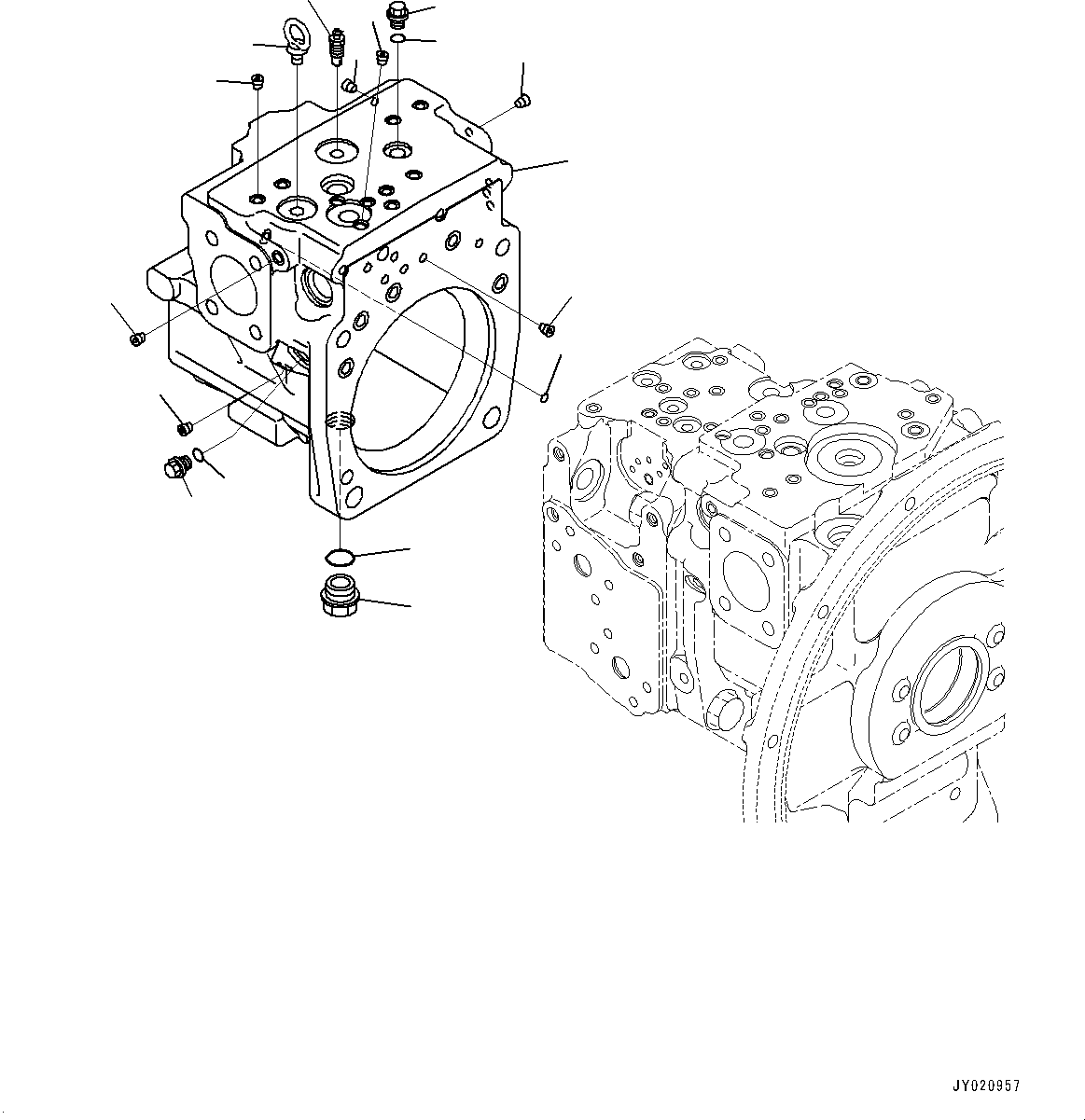 JY020957