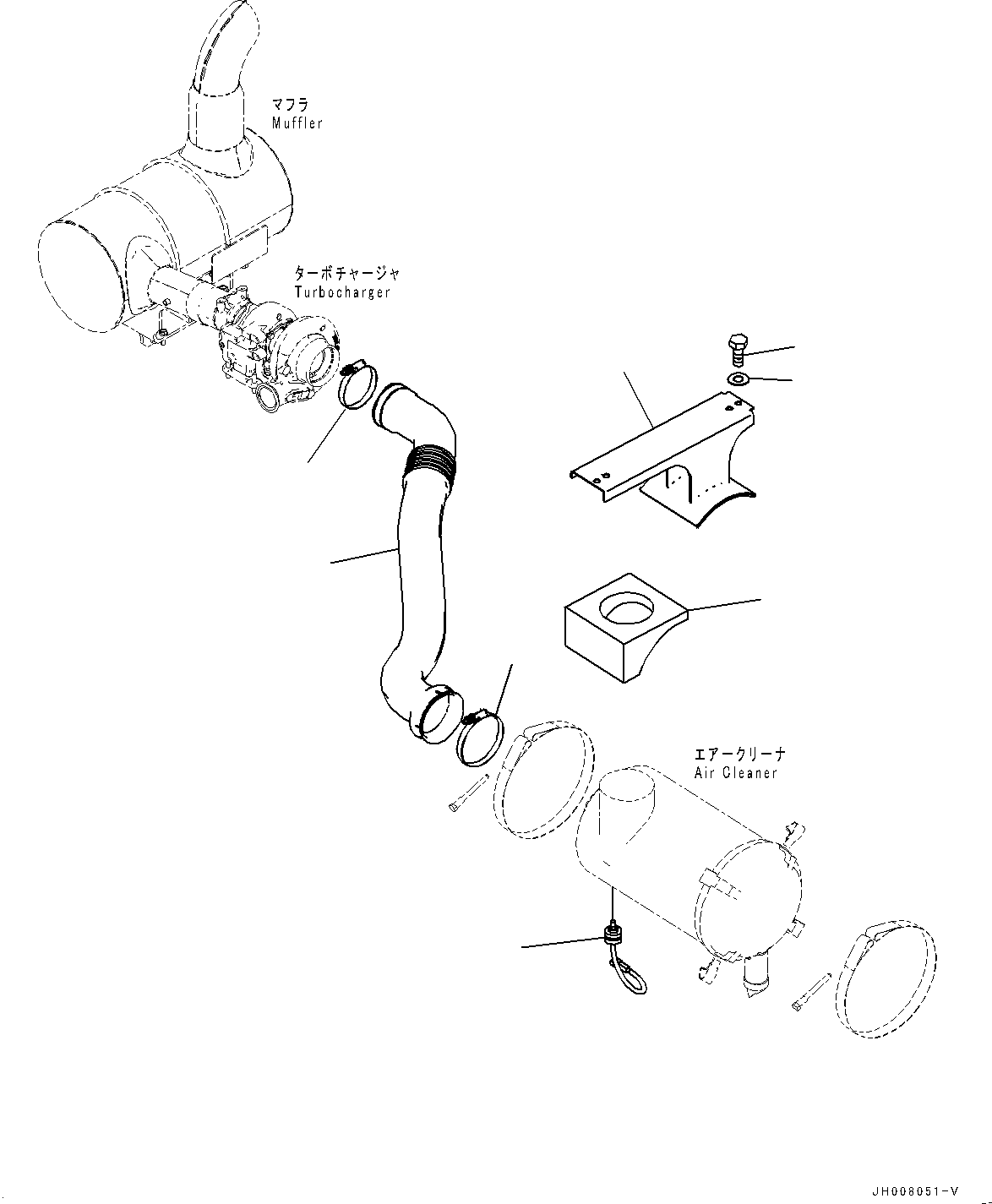 マフラ
Muffler

ターボチャージャ
Turbocharger

エアークリーナ
Air Cleaner

JH008051-V