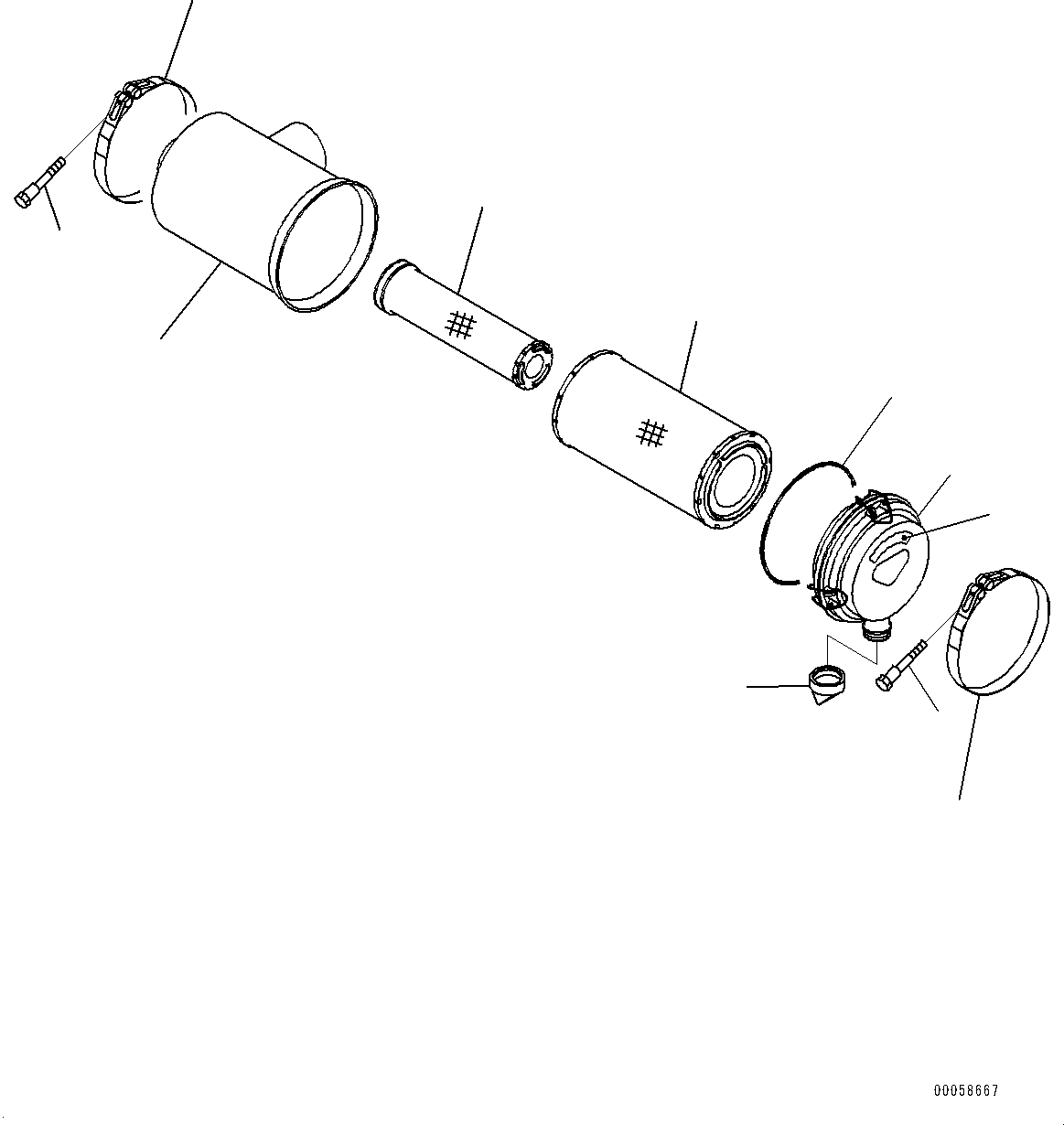 00058667