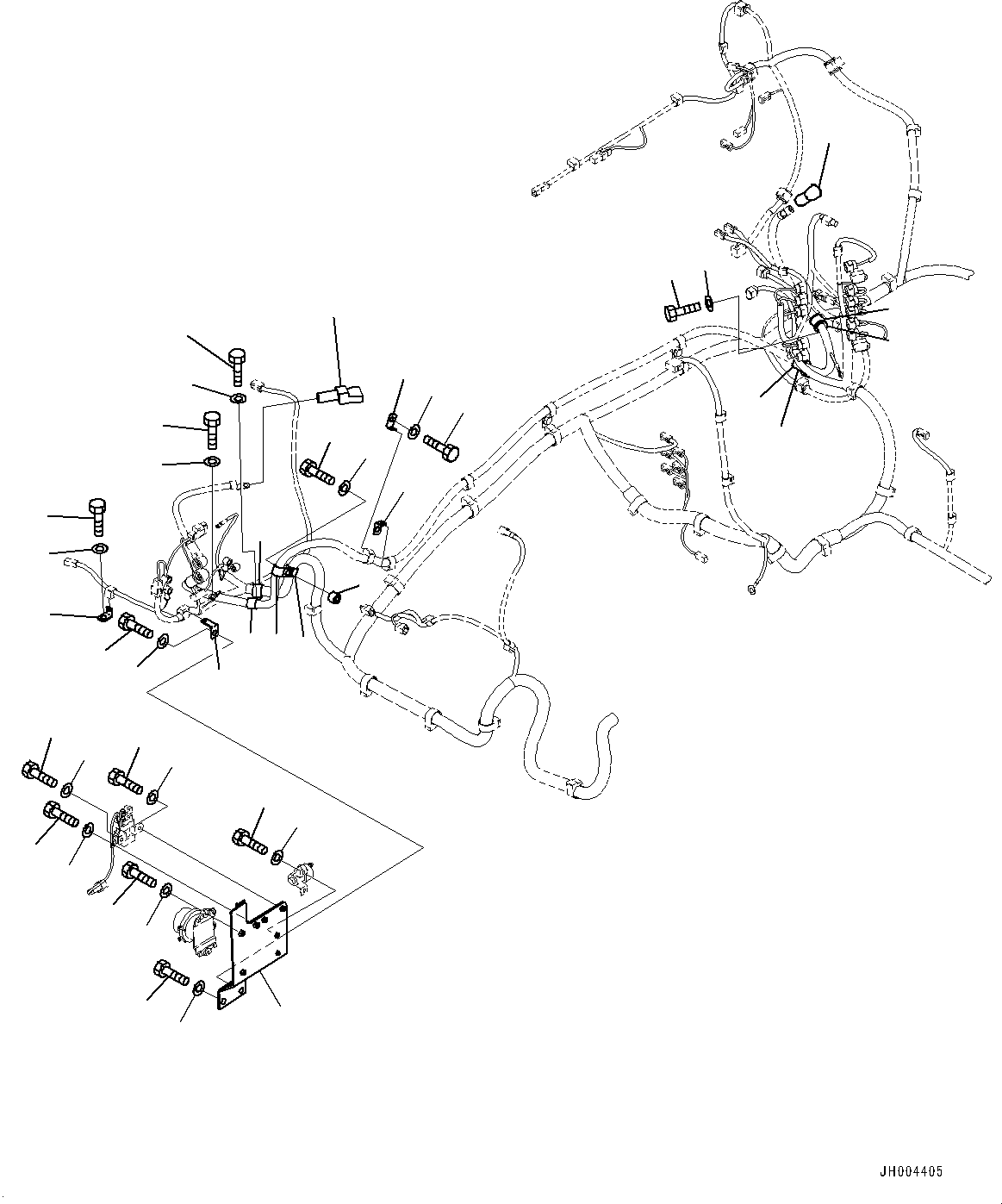 JH004405