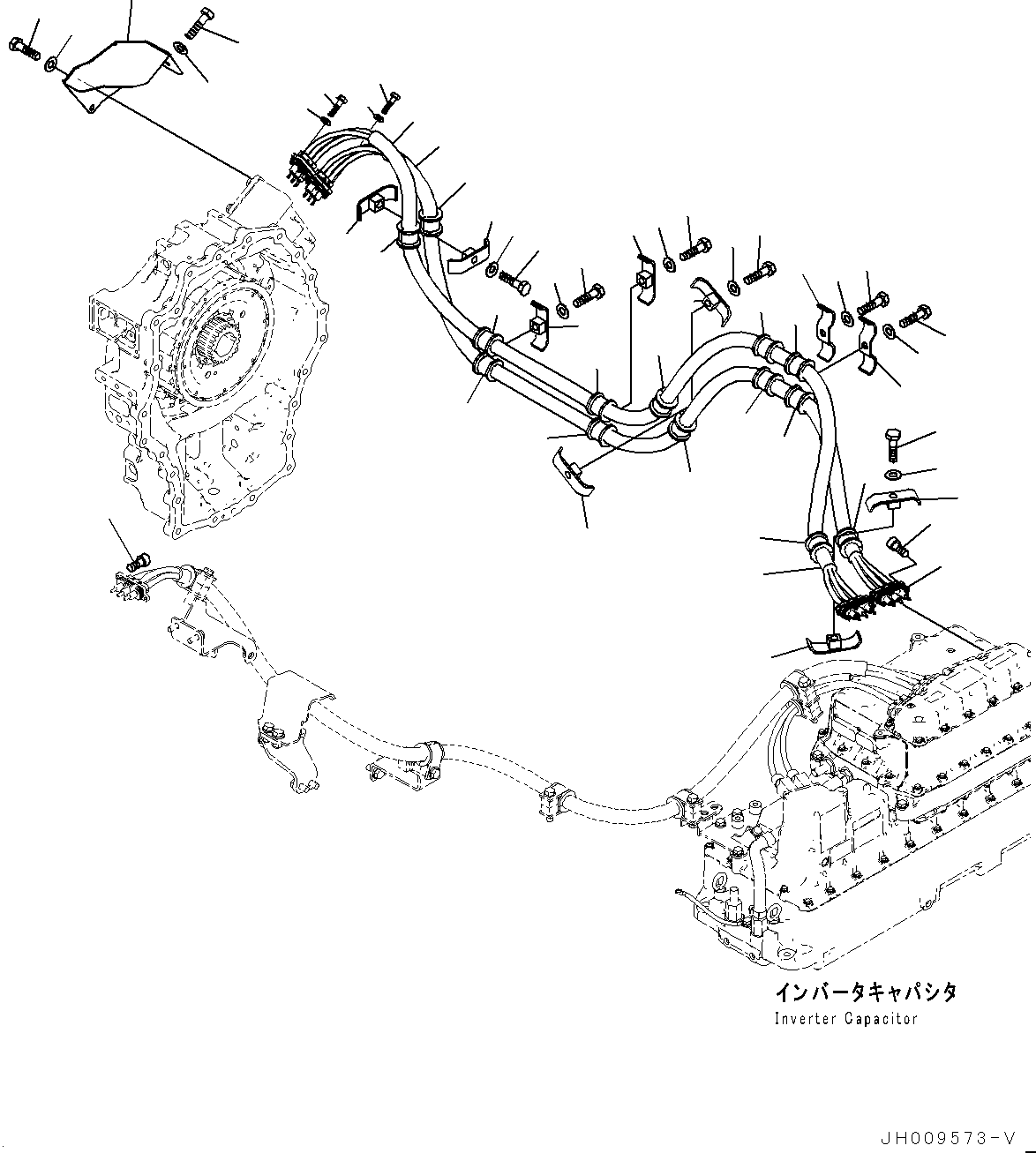 インバータキャパシタ
Inverter Capacitor

JH009573-V