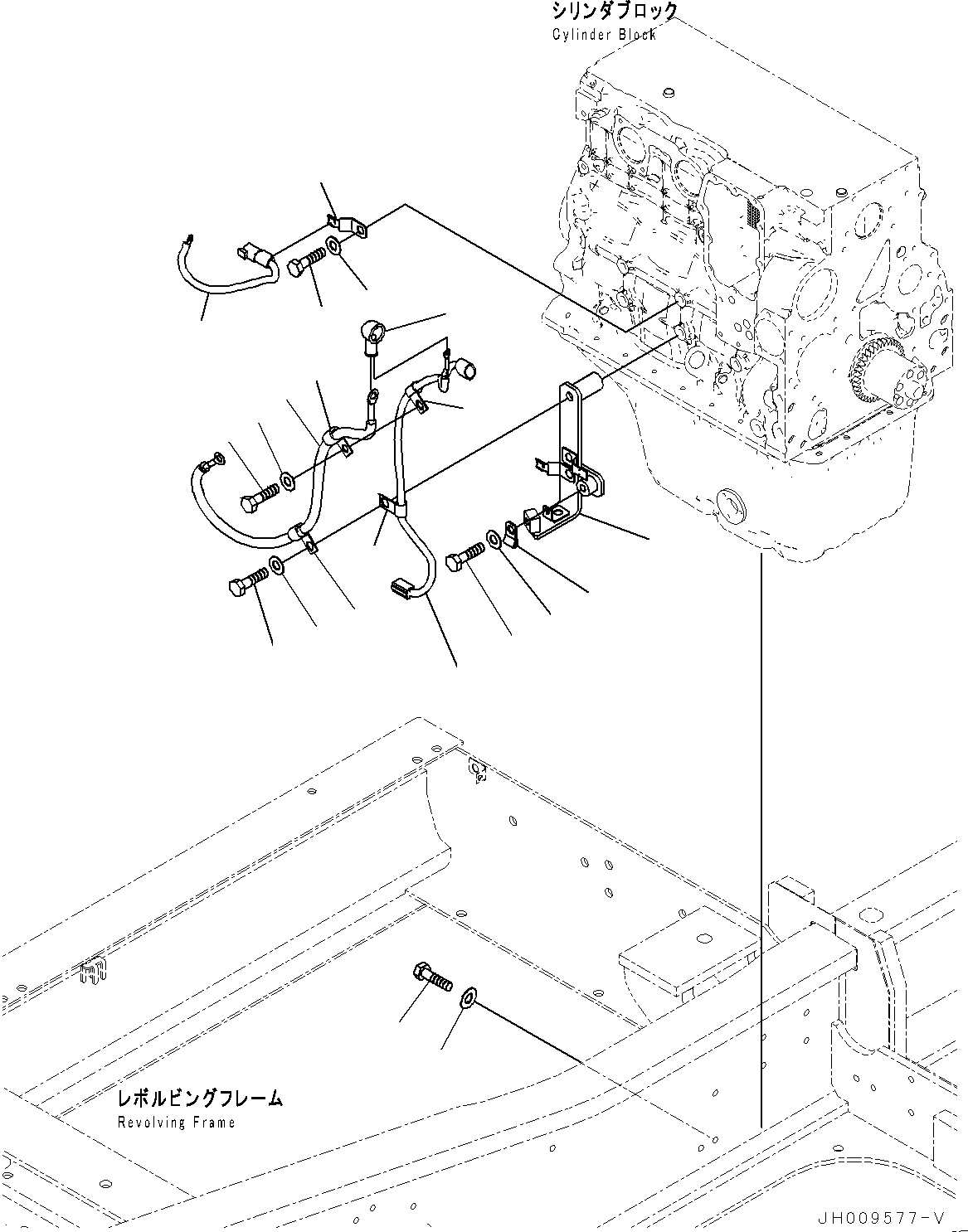 シリンダブロック
Cylinder Block

レボルビングフレーム
Revolving Frame

JH009577-V