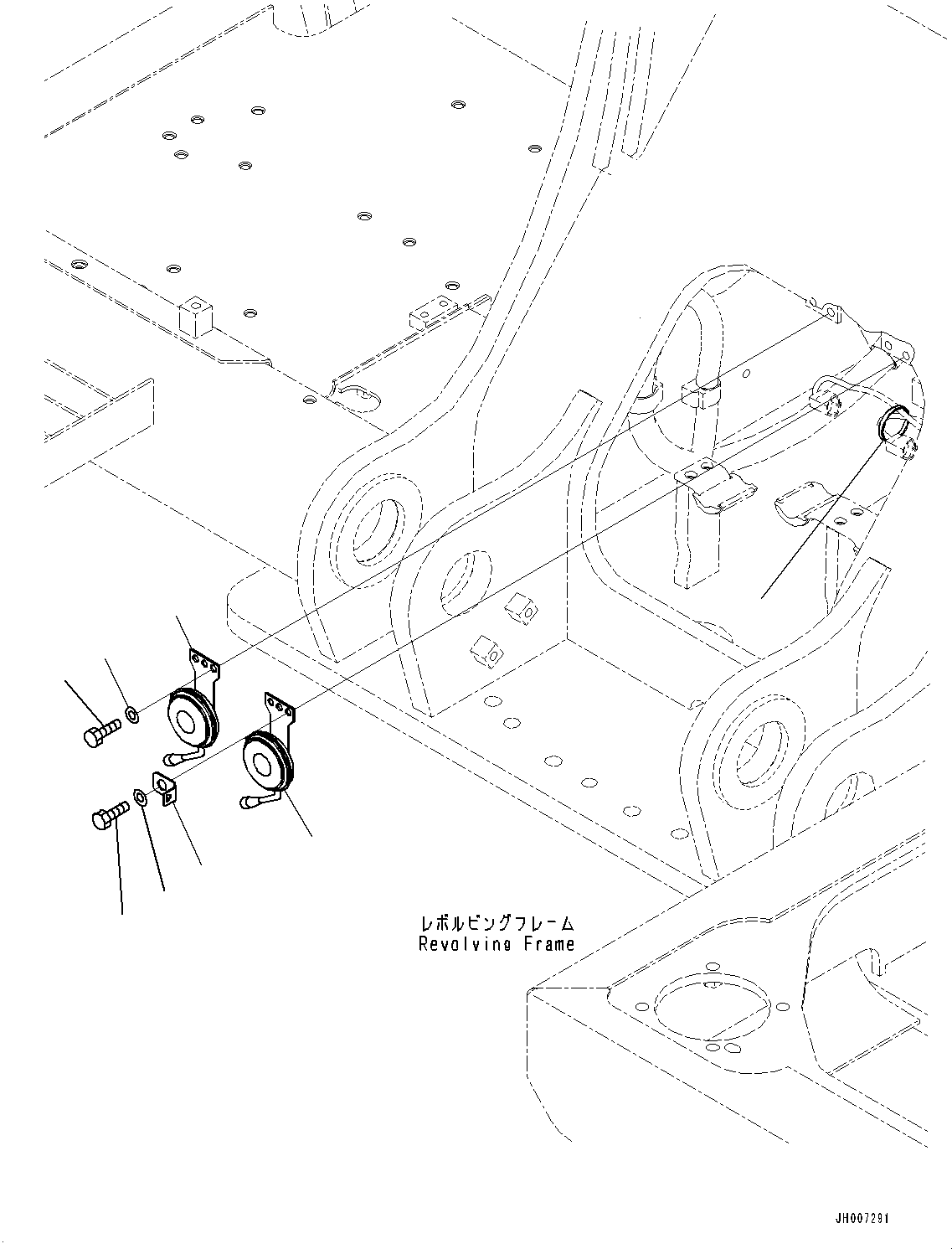 レボルビングフレーム
Revolving Frame

JH007291