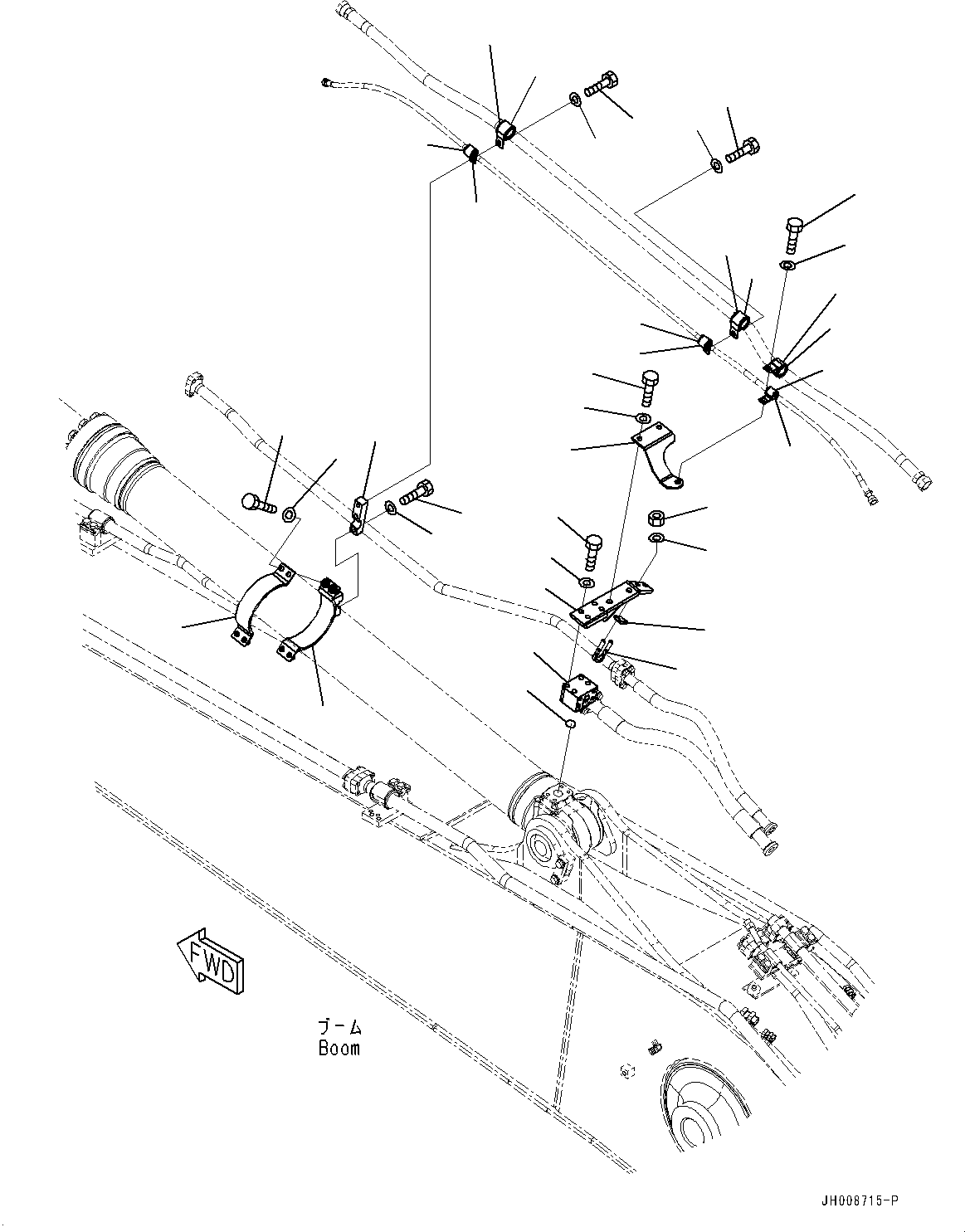 FWD

ブーム
Boom

JH008715-P