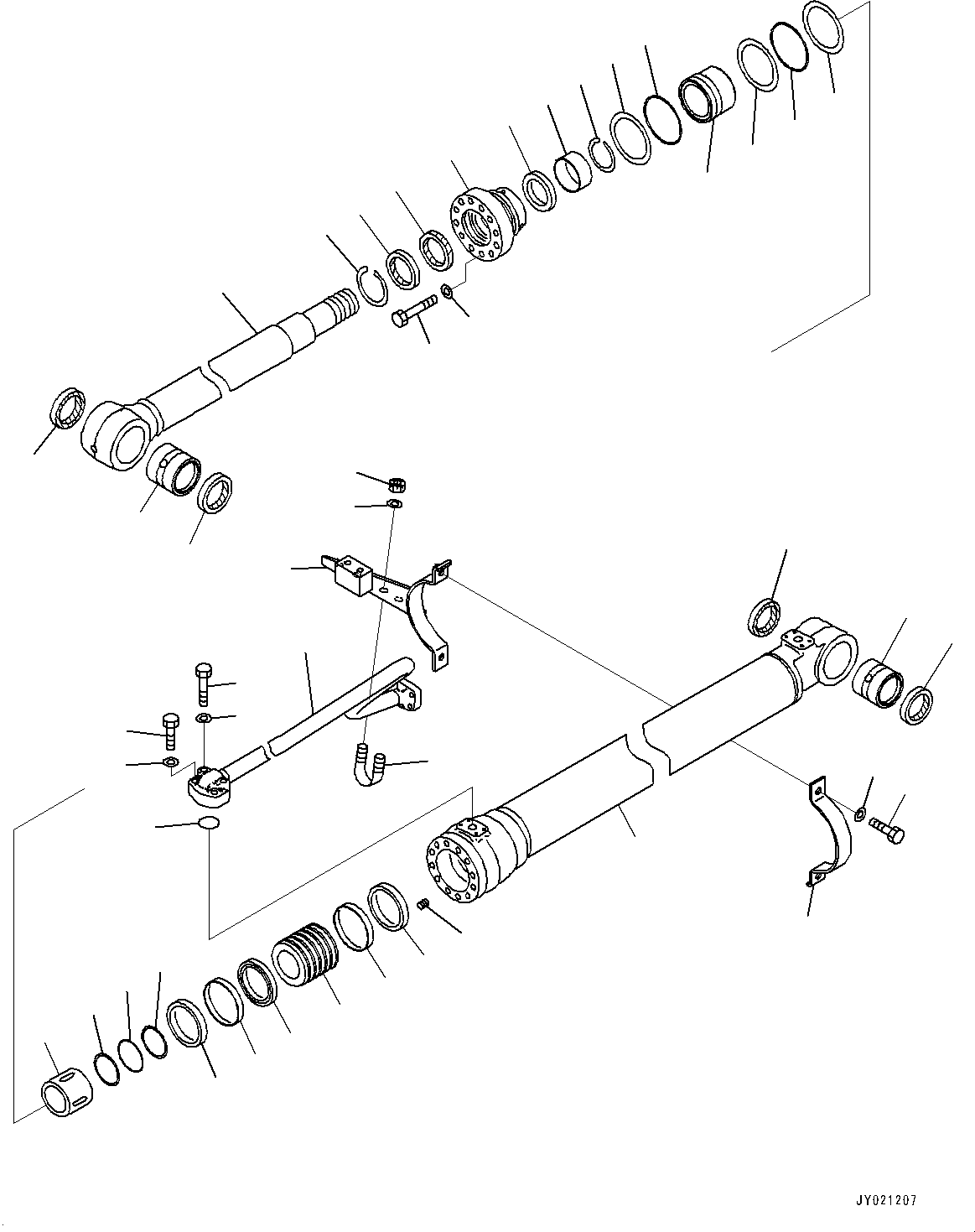 JY021207